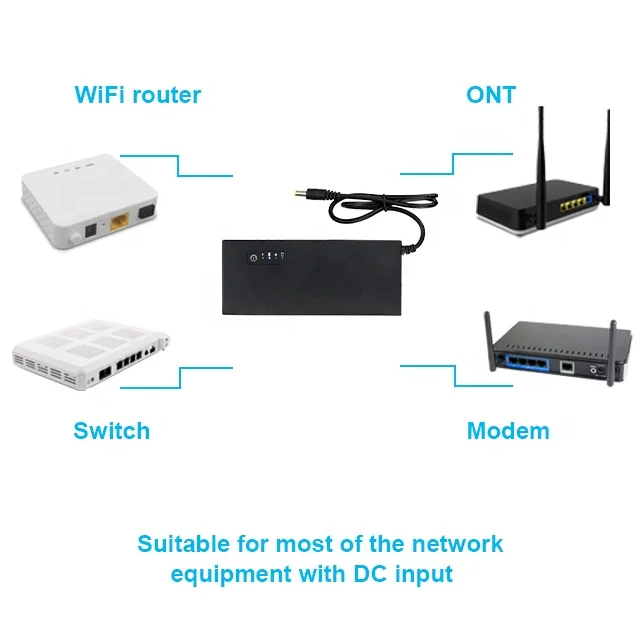 WiFi router

ONT

Switch

Modem

Suitable for most of the network equipment with DC input