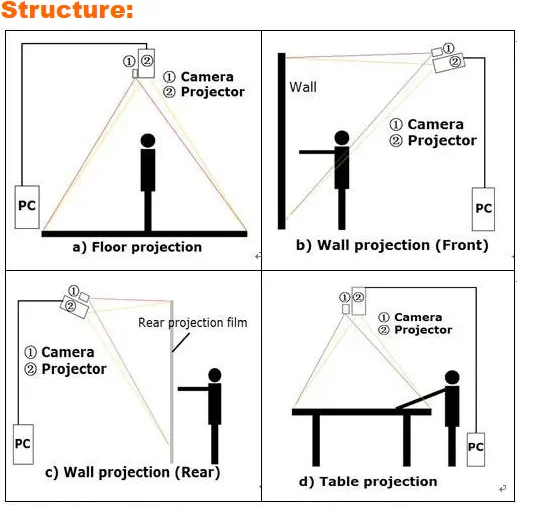 Structure:

①
②
① Camera
② Projector
PC
a) Floor projection

①
②
Wall
① Camera
② Projector
PC
b) Wall projection (Front)

①
②
Rear projection film
① Camera
② Projector
PC
c) Wall projection (Rear)

①
②
① Camera
② Projector
PC
d) Table projection