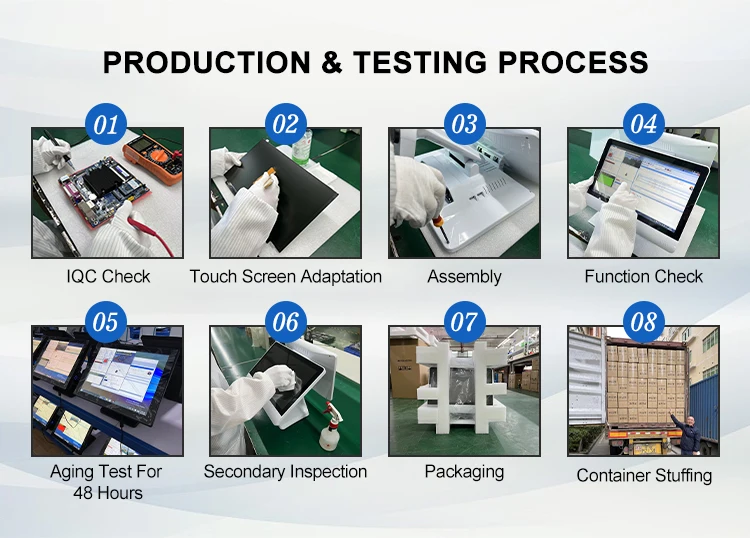 PRODUCTION & TESTING PROCESS

01
IQC Check

02
Touch Screen Adaptation

03
Assembly

04
Function Check

05
Aging Test For 48 Hours

06
Secondary Inspection

07
Packaging

08
Container Stuffing