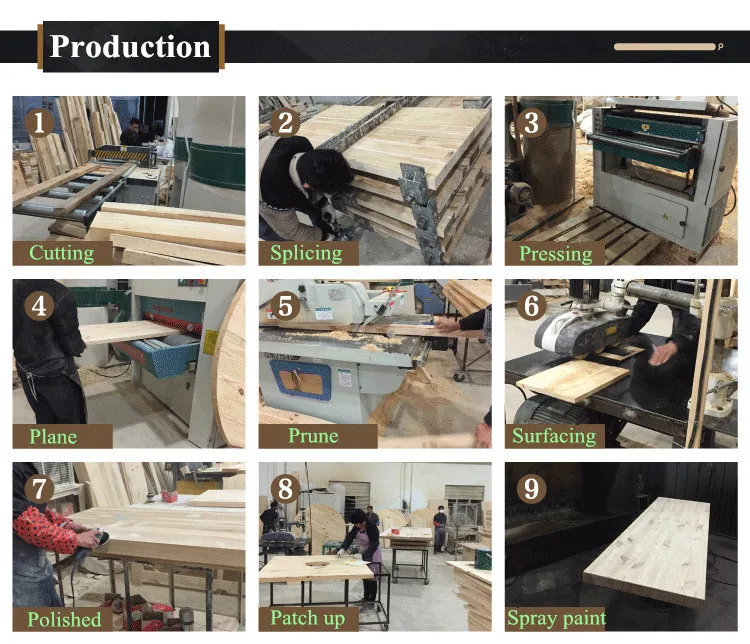 Production

1
Cutting

2
Splicing

3
Pressing

4
Plane

5
Prune

6
Surfacing

7
Polished

8
Patch up

9
Spray paint