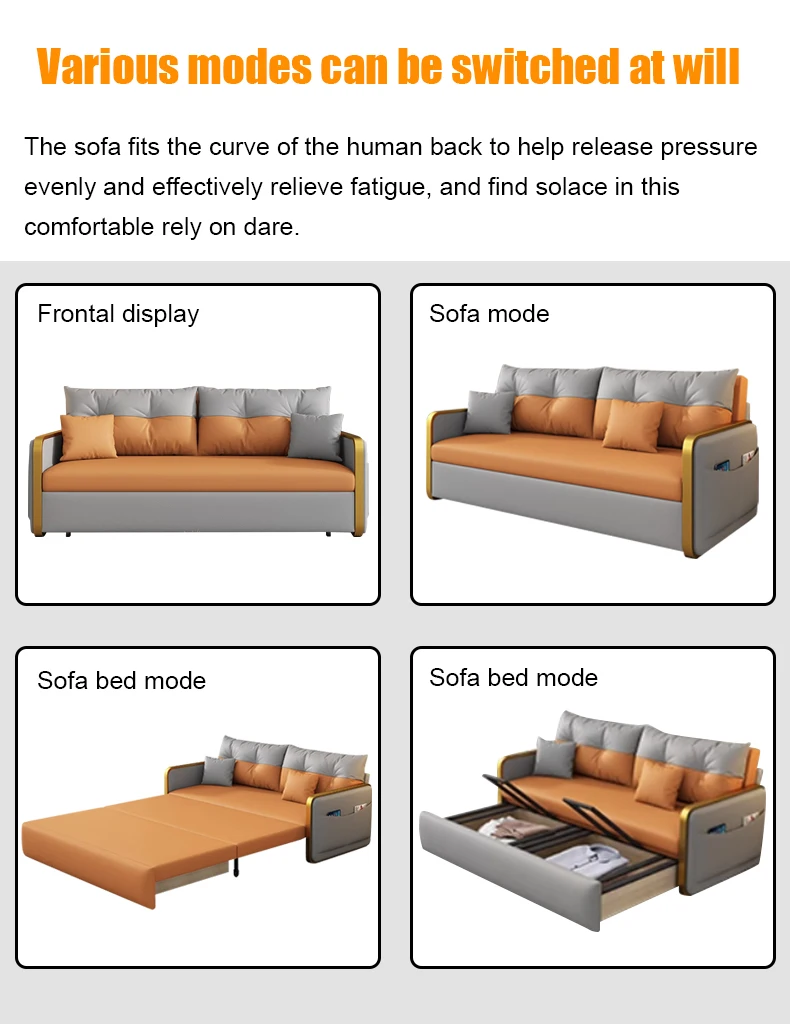 Various modes can be switched at will

The sofa fits the curve of the human back to help release pressure evenly and effectively relieve fatigue, and find solace in this comfortable rely on dare.

Frontal display

Sofa mode

Sofa bed mode

Sofa bed mode