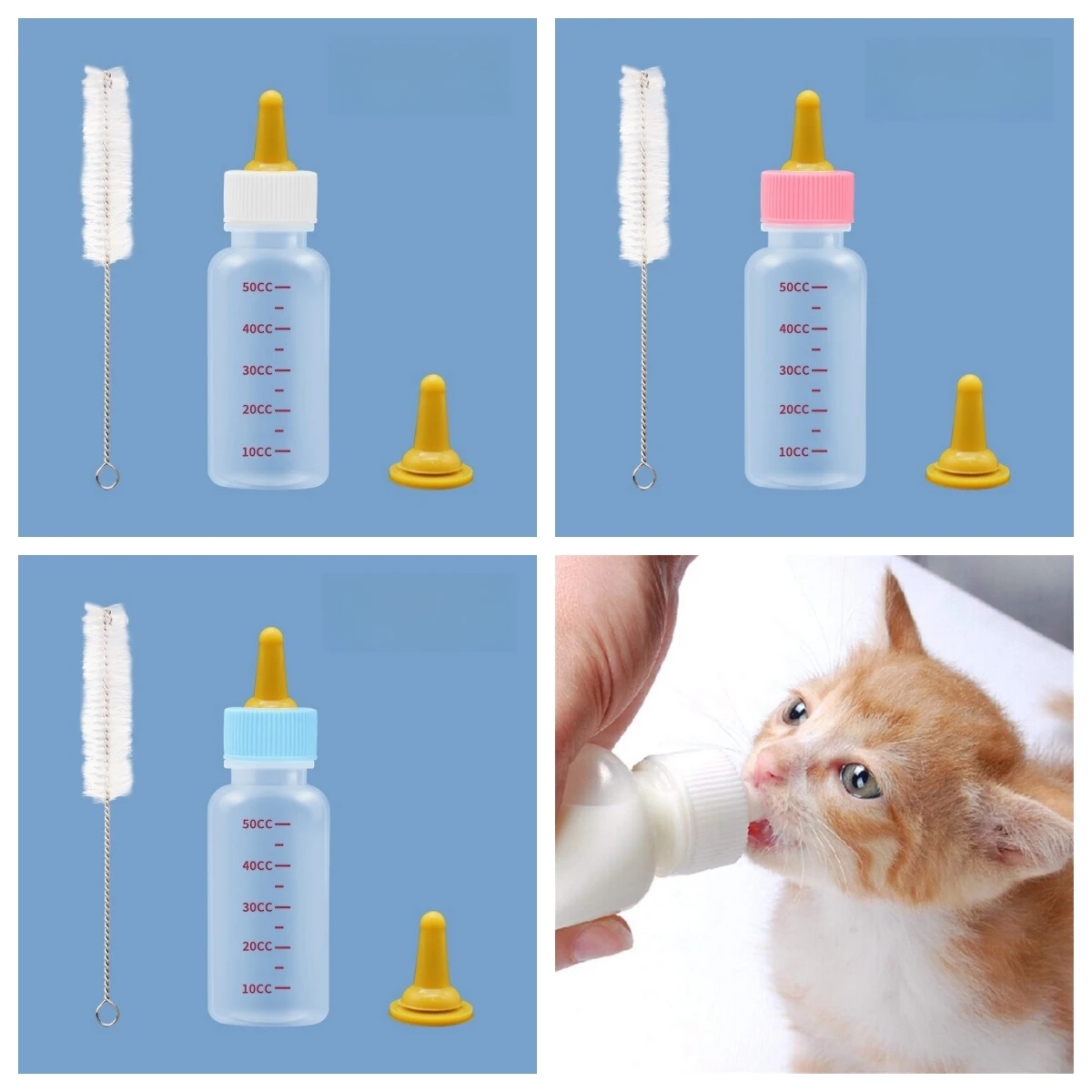 50CC
40CC
30CC
20CC
10CC

50CC
40CC
30CC
20CC
10CC

50CC
40CC
30CC
20CC
10CC