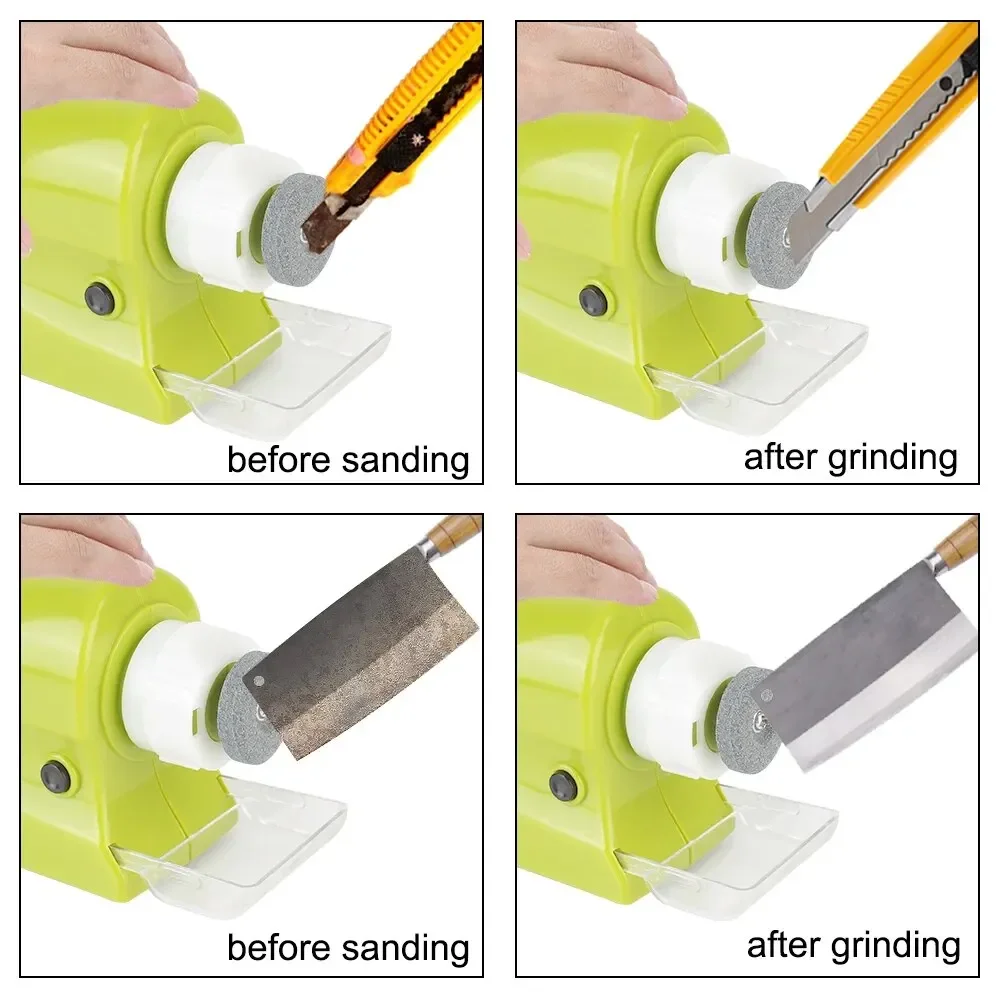 before sanding

after grinding

before sanding

after grinding