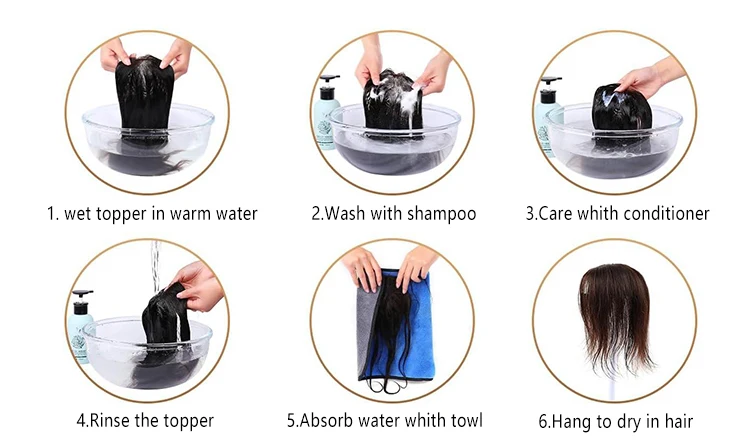 1. wet topper in warm water

2.Wash with shampoo

3.Care whith conditioner

4.Rinse the topper

5.Absorb water whith towl

6.Hang to dry in hair