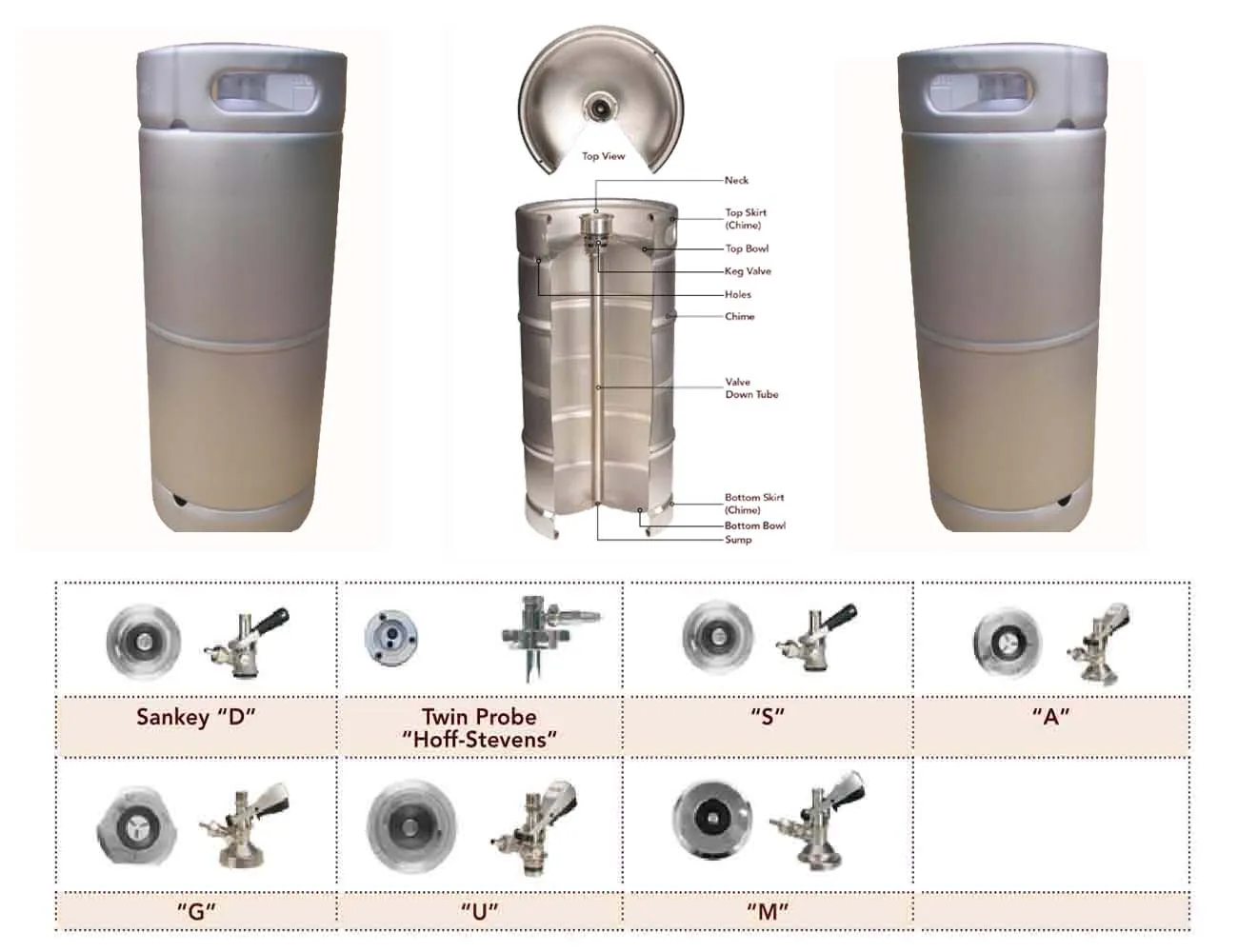 Top View

Neck
Top Skirt (Chime)
Top Bowl
Keg Valve
Holes
Chime
Valve Down Tube
Bottom Skirt (Chime)
Bottom Bowl
Sump

| Sankey "D" | Twin Probe "Hoff-Stevens" | "S" | "A" |
|---|---|---|---|
| "G" | "U" | "M" | |