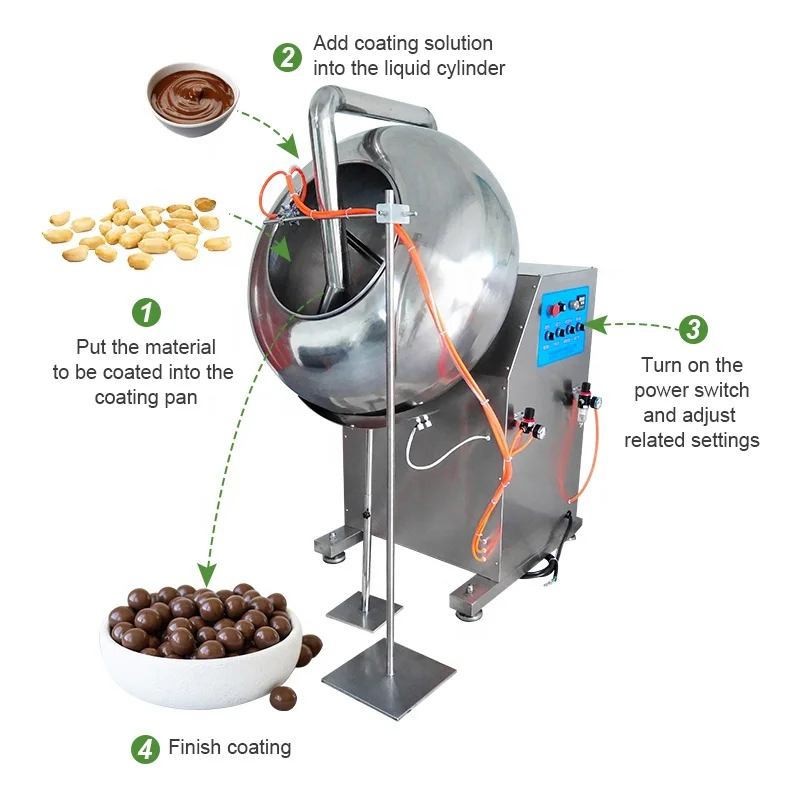 2 Add coating solution into the liquid cylinder

1 Put the material to be coated into the coating pan

3 Turn on the power switch and adjust related settings

4 Finish coating