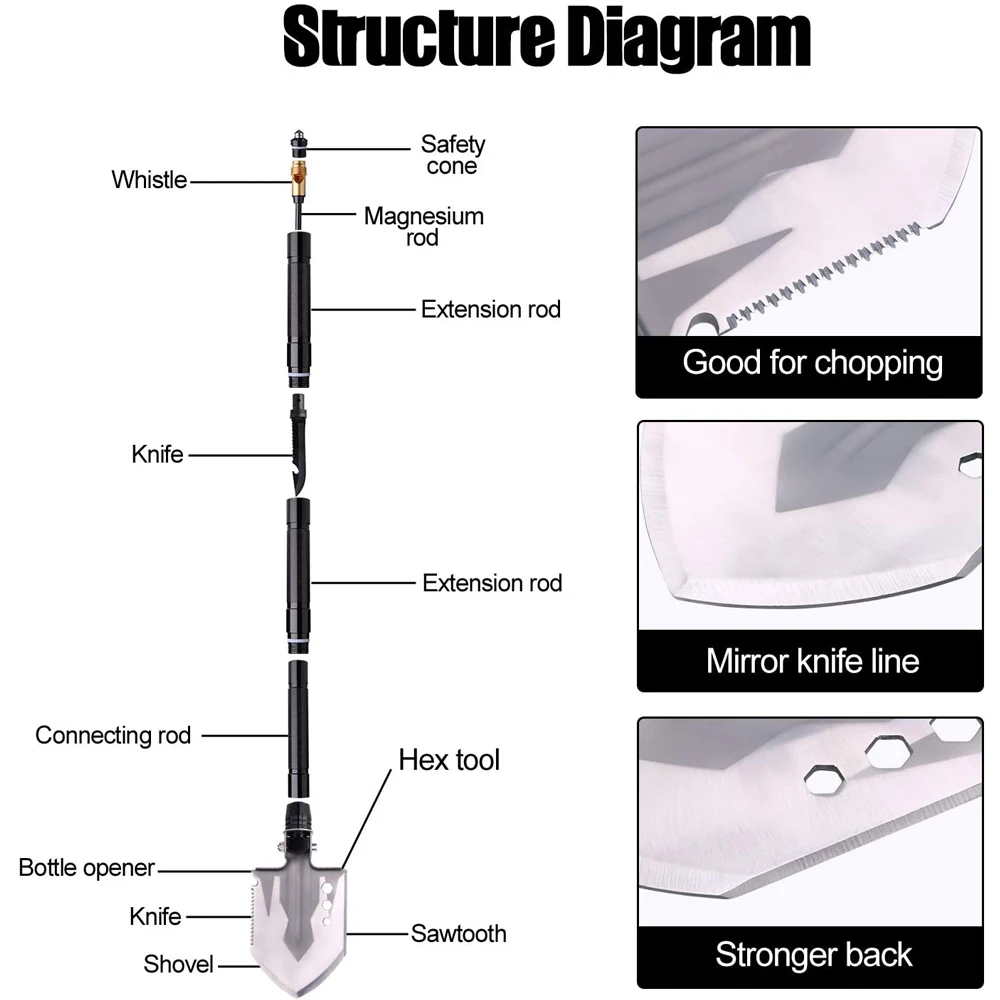 Structure Diagram

Safety cone

Whistle

Magnesium rod

Extension rod

Knife

Extension rod

Connecting rod

Hex tool

Bottle opener

Knife

Sawtooth

Shovel

Good for chopping

Mirror knife line

Stronger back