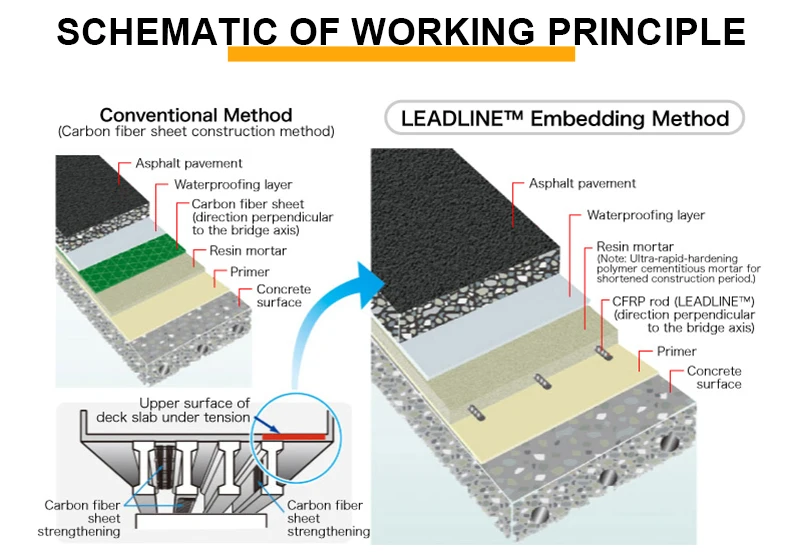 SCHEMATIC OF WORKING PRINCIPLE

Conventional Method
(Carbon fiber sheet construction method)

Asphalt pavement
Waterproofing layer
Carbon fiber sheet (direction perpendicular to the bridge axis)
Resin mortar
Primer
Concrete surface

Upper surface of deck slab under tension

Carbon fiber sheet strengthening
Carbon fiber sheet strengthening

LEADLINE™ Embedding Method

Asphalt pavement
Waterproofing layer
Resin mortar
(Note: Ultra-rapid-hardening polymer cementitious mortar for shortened construction period.)
CFRP rod (LEADLINE™) (direction perpendicular to the bridge axis)
Primer
Concrete surface