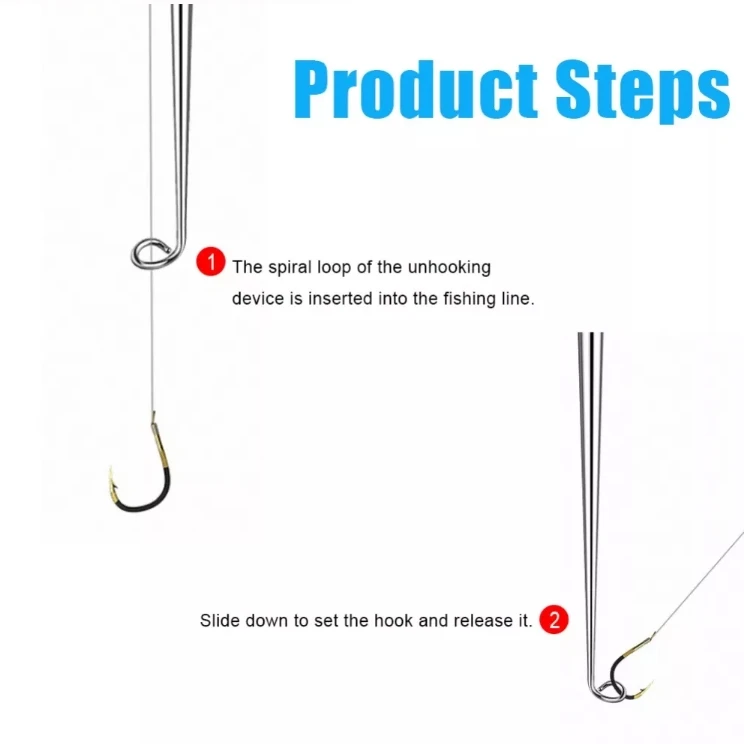 Product Steps

1 The spiral loop of the unhooking device is inserted into the fishing line.

Slide down to set the hook and release it. 2