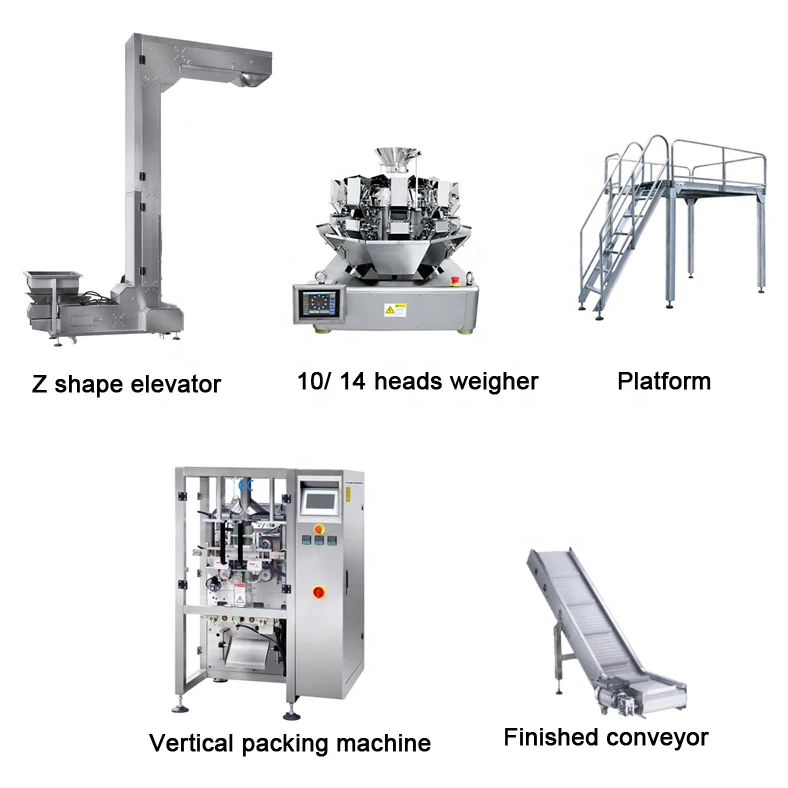 Z shape elevator

10/ 14 heads weigher

Platform

Vertical packing machine

Finished conveyor