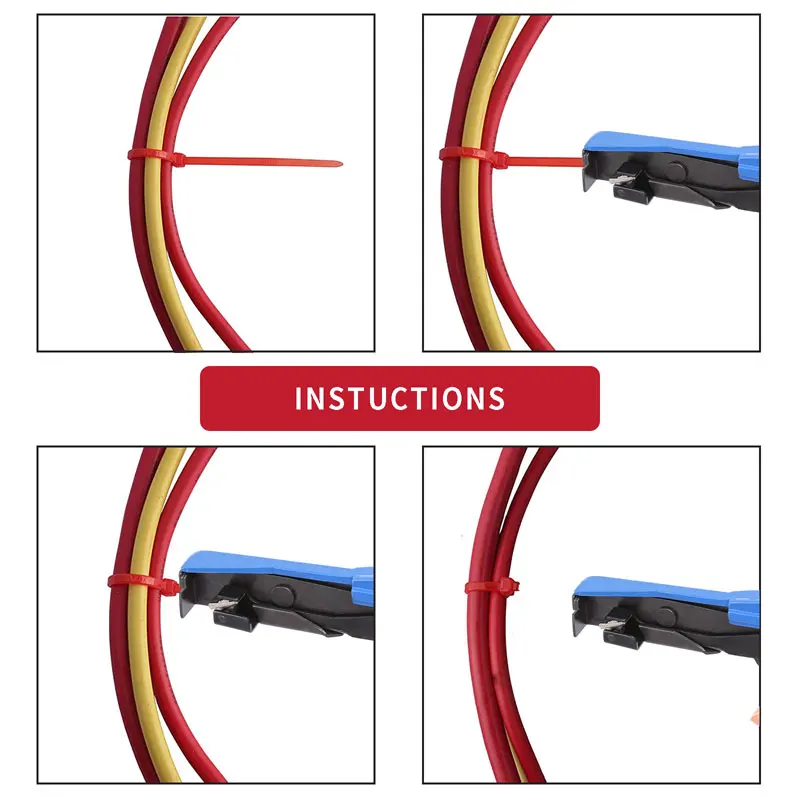 INSTUCTIONS