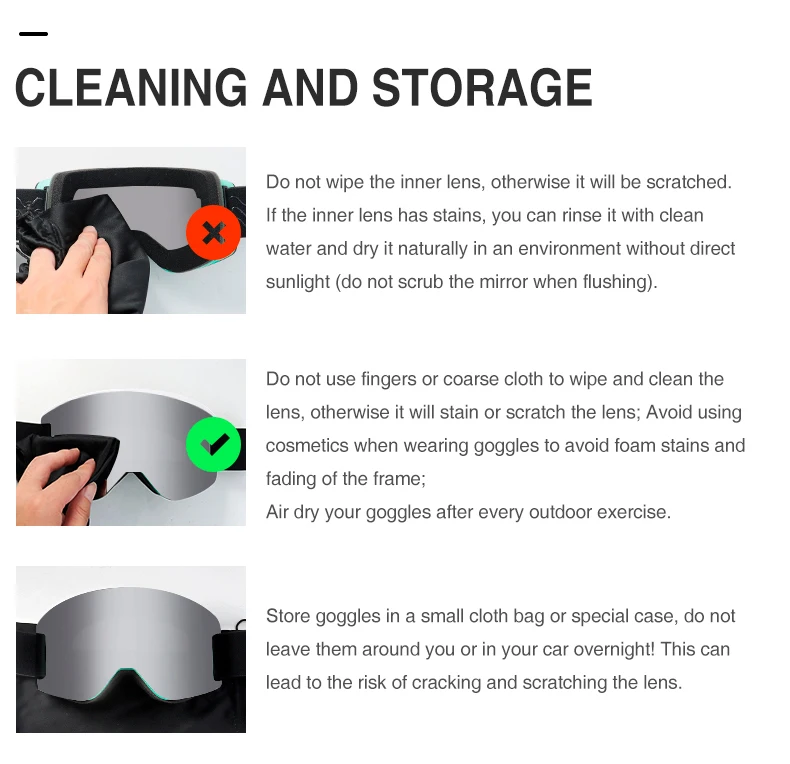 CLEANING AND STORAGE

Do not wipe the inner lens, otherwise it will be scratched. If the inner lens has stains, you can rinse it with clean water and dry it naturally in an environment without direct sunlight (do not scrub the mirror when flushing).

Do not use fingers or coarse cloth to wipe and clean the lens, otherwise it will stain or scratch the lens; Avoid using cosmetics when wearing goggles to avoid foam stains and fading of the frame;
Air dry your goggles after every outdoor exercise.

Store goggles in a small cloth bag or special case, do not leave them around you or in your car overnight! This can lead to the risk of cracking and scratching the lens.