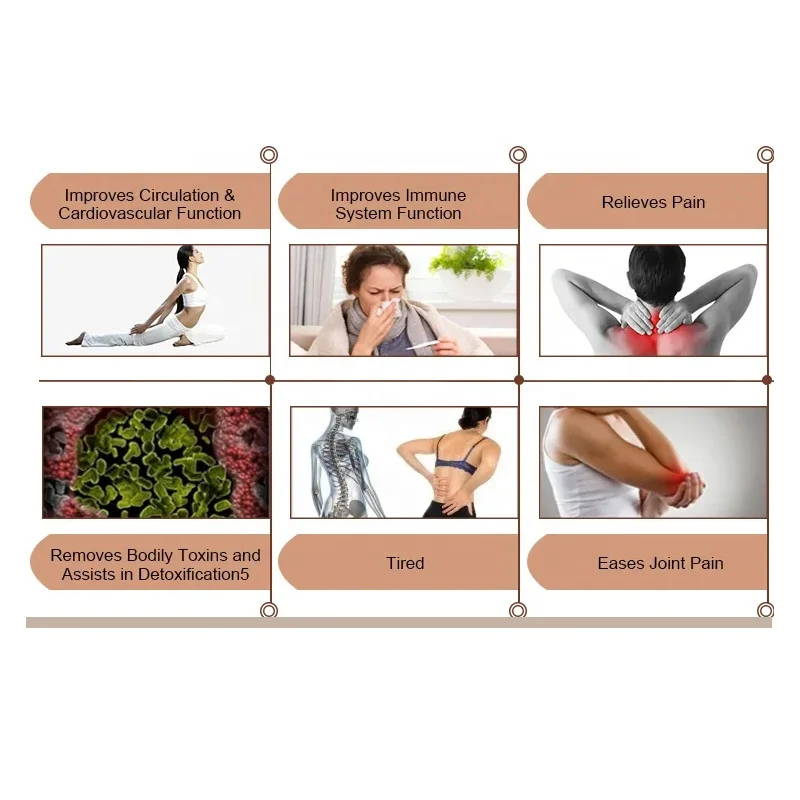 Improves Circulation & Cardiovascular Function

Improves Immune System Function

Relieves Pain

Removes Bodily Toxins and Assists in Detoxification5

Tired

Eases Joint Pain