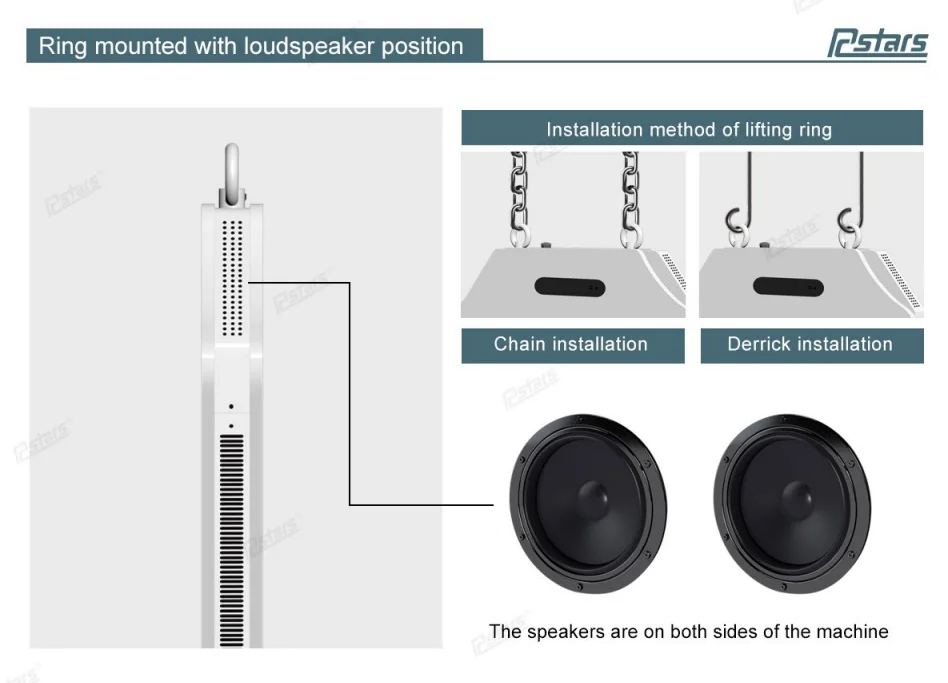 Ring mounted with loudspeaker position

Pstars

Installation method of lifting ring

Chain installation

Derrick installation

The speakers are on both sides of the machine