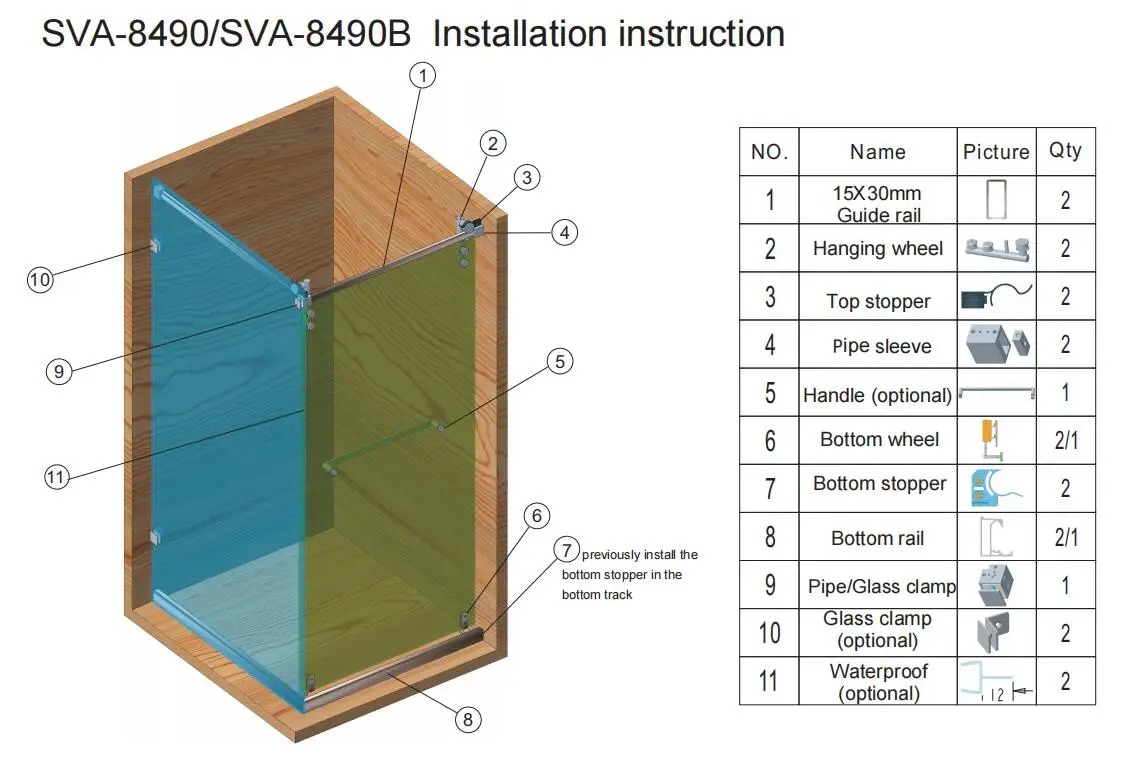 SVA-8490/SVA-8490B Installation instruction

1
2
3
4
10
9
5
11
6
7 previously install the bottom stopper in the bottom track
8

| NO. | Name | Picture | Qty |
|---|---|---|---|
| 1 | 15X30mm Guide rail | | 2 |
| 2 | Hanging wheel | | 2 |
| 3 | Top stopper | | 2 |
| 4 | Pipe sleeve | | 2 |
| 5 | Handle (optional) | | 1 |
| 6 | Bottom wheel | | 2/1 |
| 7 | Bottom stopper | | 2 |
| 8 | Bottom rail | | 2/1 |
| 9 | Pipe/Glass clamp | | 1 |
| 10 | Glass clamp (optional) | | 2 |
| 11 | Waterproof (optional) | 12 | 2 |