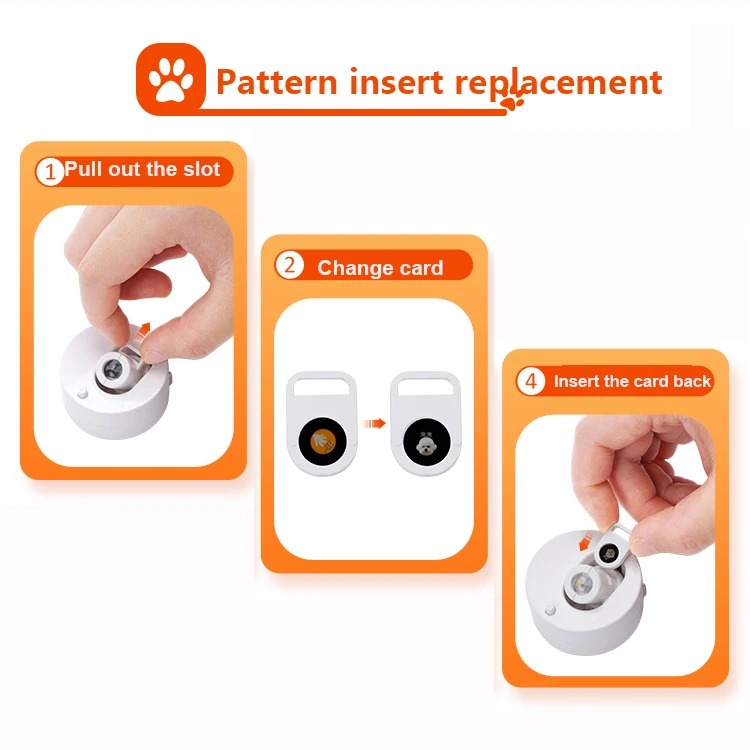 Pattern insert replacement

1 Pull out the slot

2 Change card

4 Insert the card back