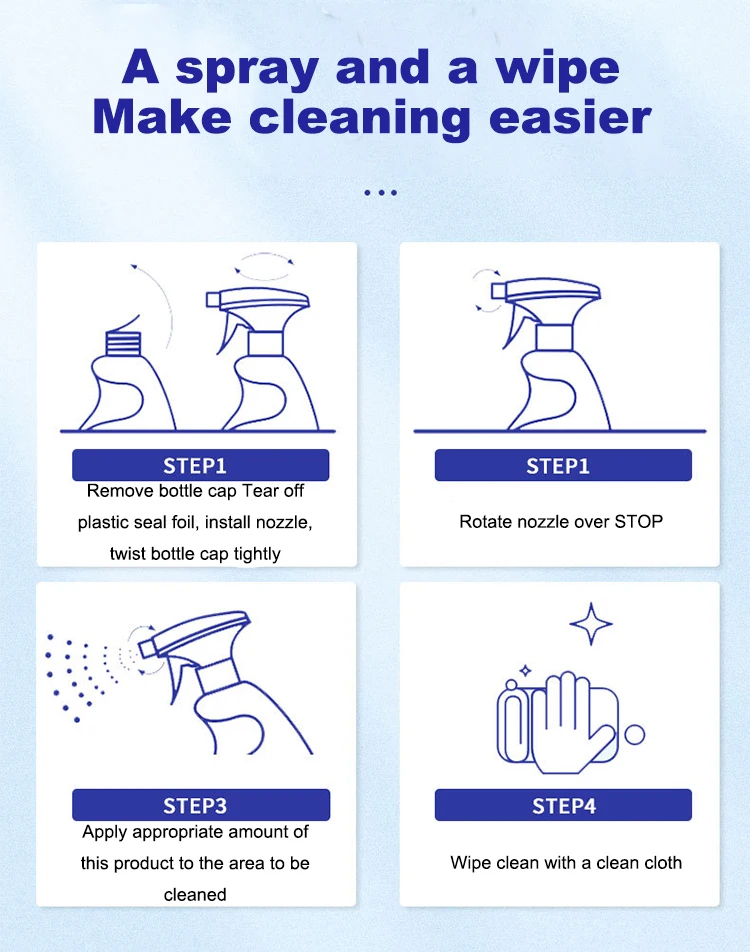 A spray and a wipe
Make cleaning easier

STEP1
Remove bottle cap Tear off plastic seal foil, install nozzle, twist bottle cap tightly

STEP1
Rotate nozzle over STOP

STEP3
Apply appropriate amount of this product to the area to be cleaned

STEP4
Wipe clean with a clean cloth