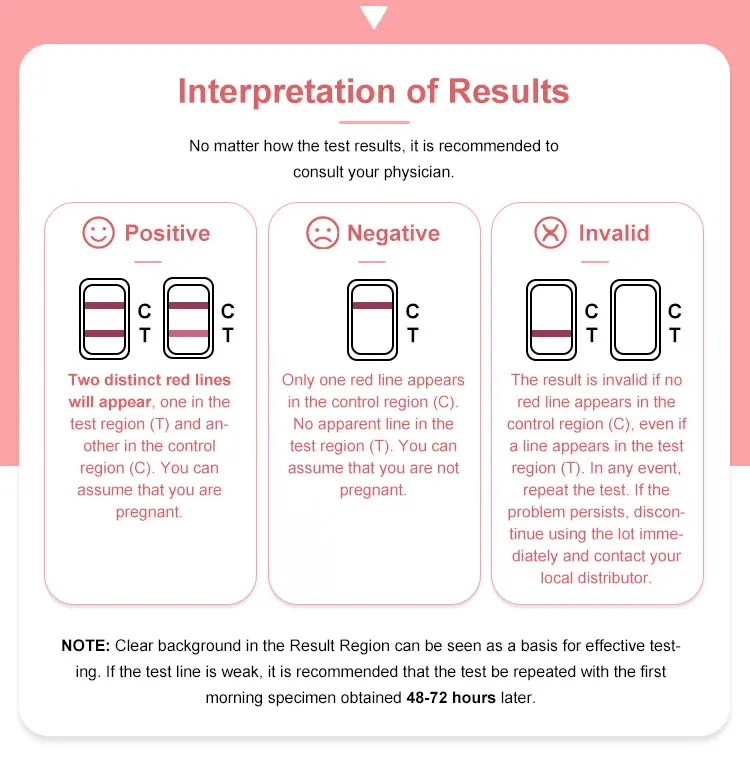 Interpretation of Results

No matter how the test results, it is recommended to consult your physician.

Positive

C
T
C
T

Two distinct red lines will appear, one in the test region (T) and another in the control region (C). You can assume that you are pregnant.

Negative

C
T

Only one red line appears in the control region (C). No apparent line in the test region (T). You can assume that you are not pregnant.

Invalid

C
T
C
T

The result is invalid if no red line appears in the control region (C), even if a line appears in the test region (T). In any event, repeat the test. If the problem persists, discontinue using the lot immediately and contact your local distributor.

NOTE: Clear background in the Result Region can be seen as a basis for effective testing. If the test line is weak, it is recommended that the test be repeated with the first morning specimen obtained 48-72 hours later.