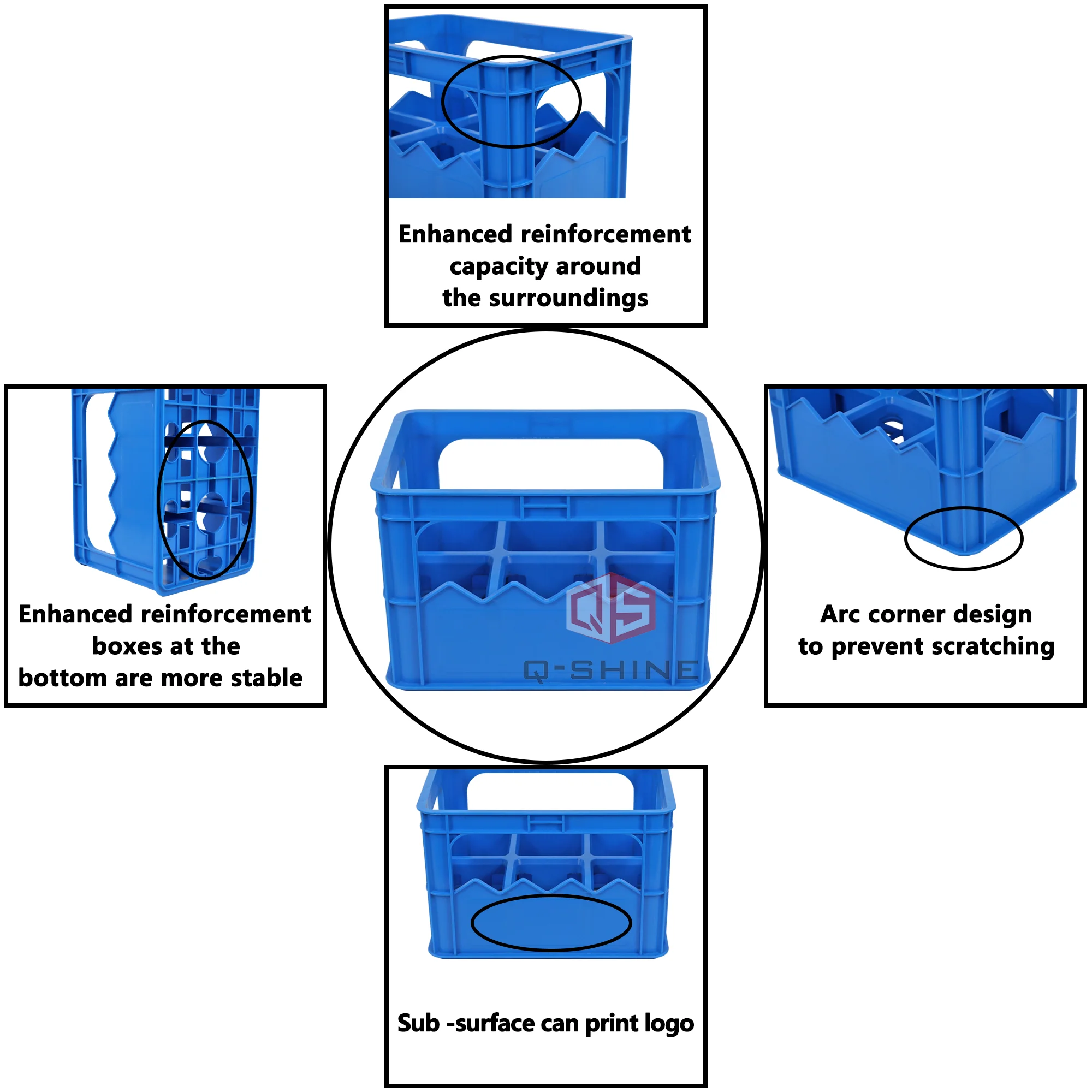 Enhanced reinforcement capacity around the surroundings

Enhanced reinforcement boxes at the bottom are more stable

QS

Q-SHINE

Arc corner design to prevent scratching

Sub -surface can print logo