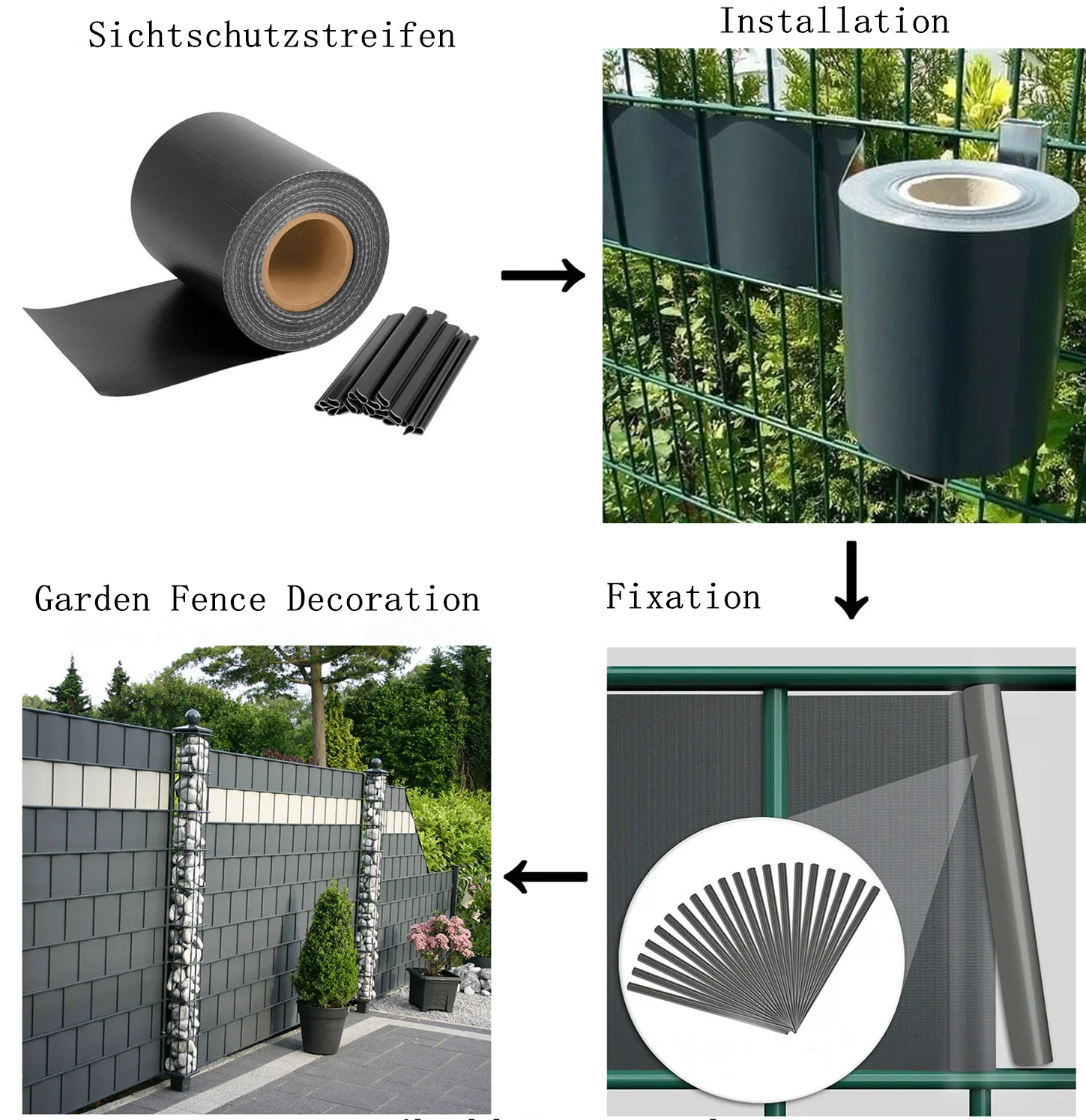 Sichtschutzstreifen

Installation

Garden Fence Decoration

Fixation