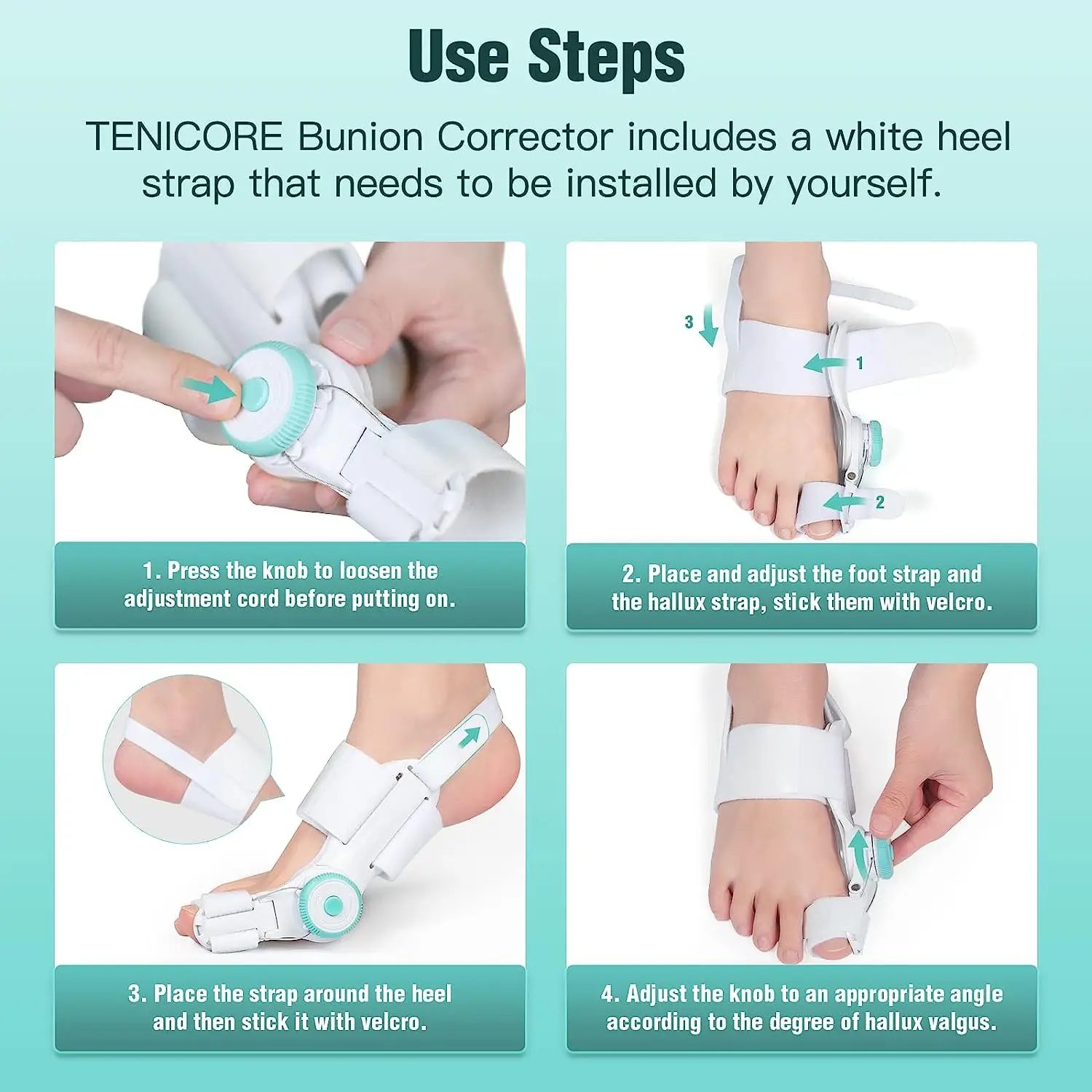 Use Steps

TENICORE Bunion Corrector includes a white heel strap that needs to be installed by yourself.

1. Press the knob to loosen the adjustment cord before putting on.

3

1

2

2. Place and adjust the foot strap and the hallux strap, stick them with velcro.

3. Place the strap around the heel and then stick it with velcro.

4. Adjust the knob to an appropriate angle according to the degree of hallux valgus.