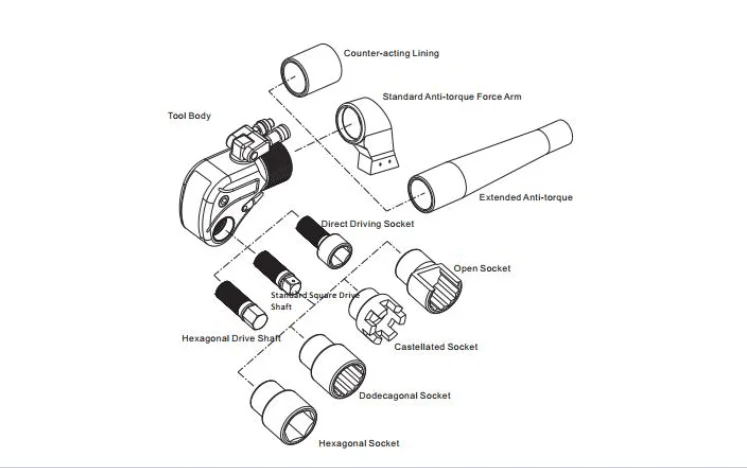 Counter-acting Lining

Standard Anti-torque Force Arm

Tool Body

Extended Anti-torque

Direct Driving Socket

Open Socket

Standard Square Drive Shaft

Hexagonal Drive Shaft

Castellated Socket

Dodecagonal Socket

Hexagonal Socket