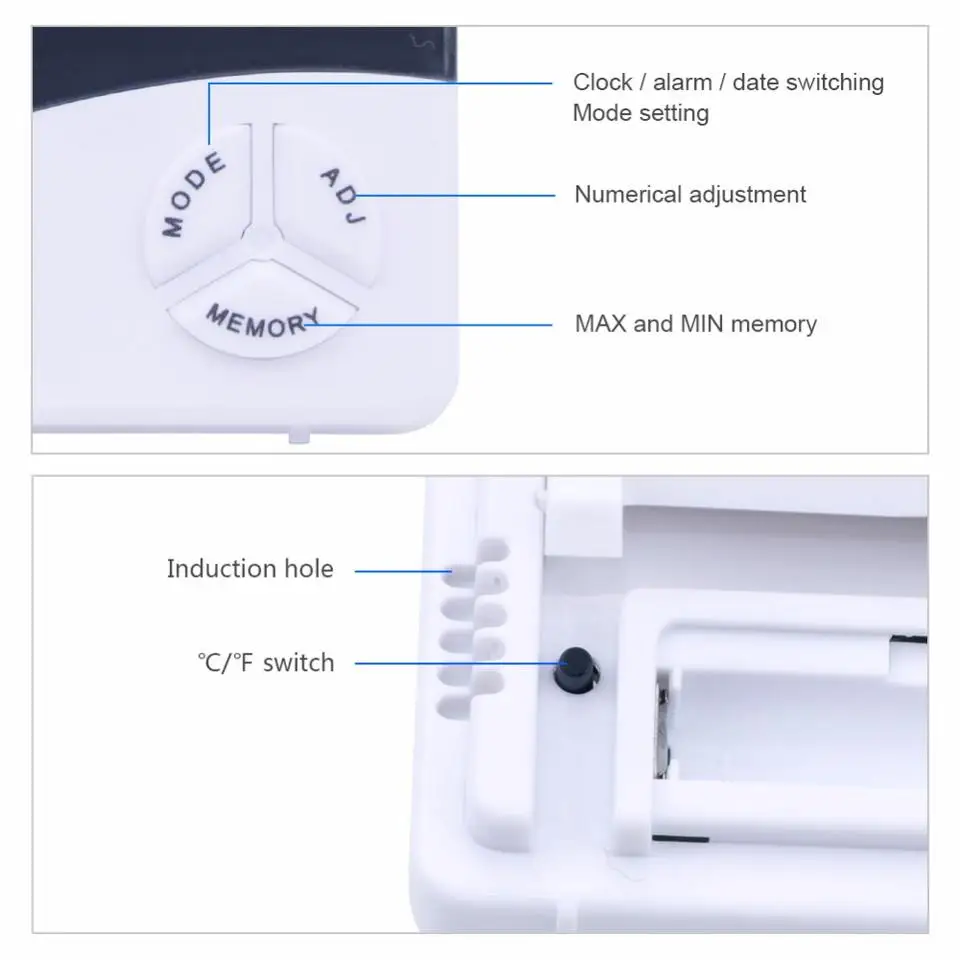 MODE
ADJ
MEMORY

Clock / alarm / date switching
Mode setting

Numerical adjustment

MAX and MIN memory

Induction hole

℃/℉ switch