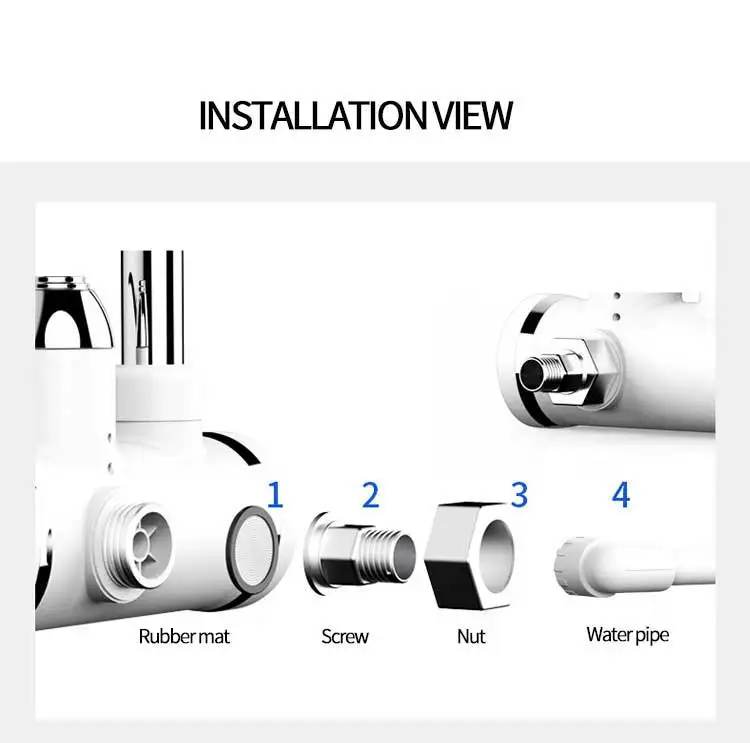 INSTALLATION VIEW

1
2
3
4

Rubber mat
Screw
Nut
Water pipe