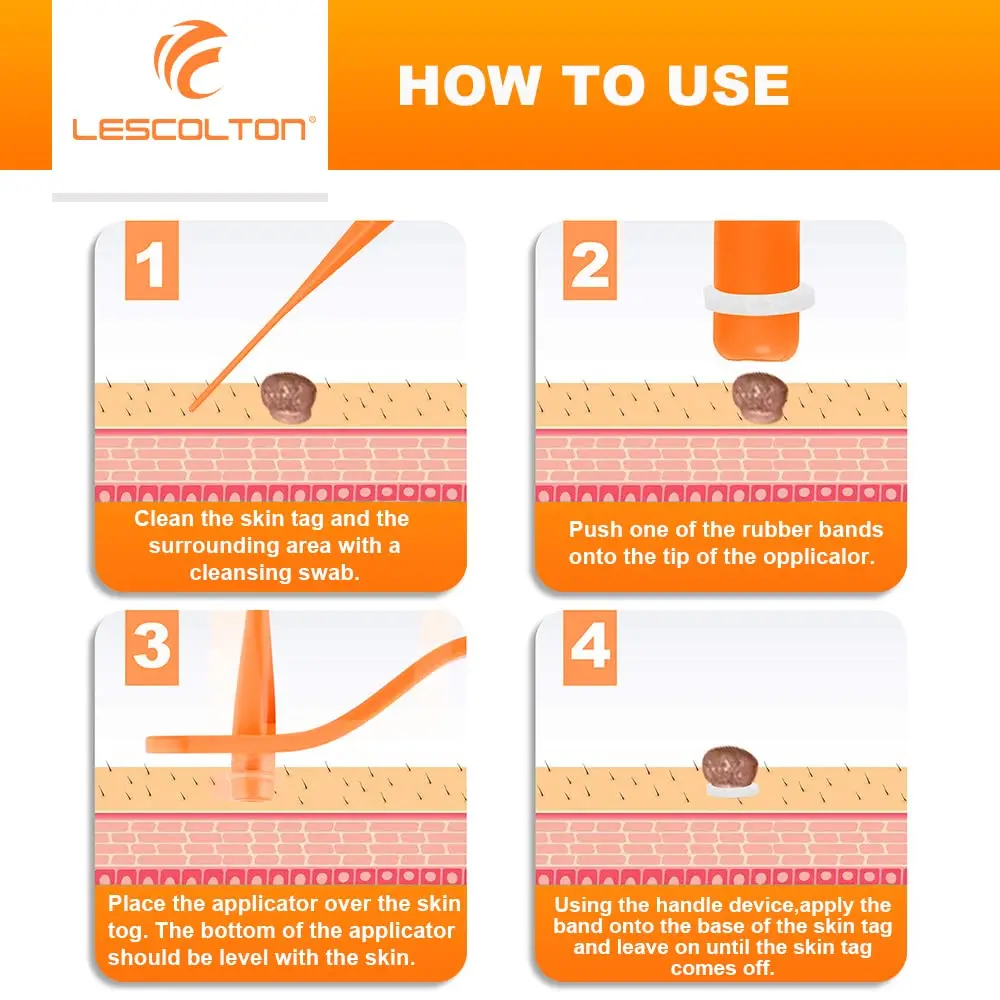 LESCOLTON®

HOW TO USE

1

Clean the skin tag and the surrounding area with a cleansing swab.

2

Push one of the rubber bands onto the tip of the opplicalor.

3

Place the applicator over the skin tog. The bottom of the applicator should be level with the skin.

4

Using the handle device,apply the band onto the base of the skin tag and leave on until the skin tag comes off.