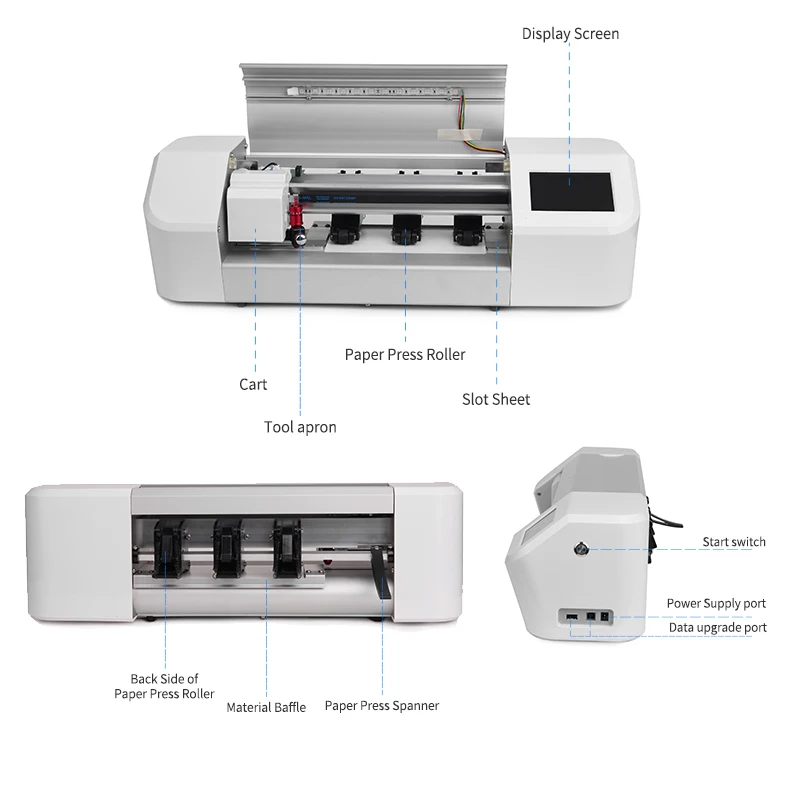 Display Screen

Paper Press Roller

Cart

Slot Sheet

Tool apron

Start switch

Power Supply port

Data upgrade port

Back Side of Paper Press Roller

Material Baffle

Paper Press Spanner