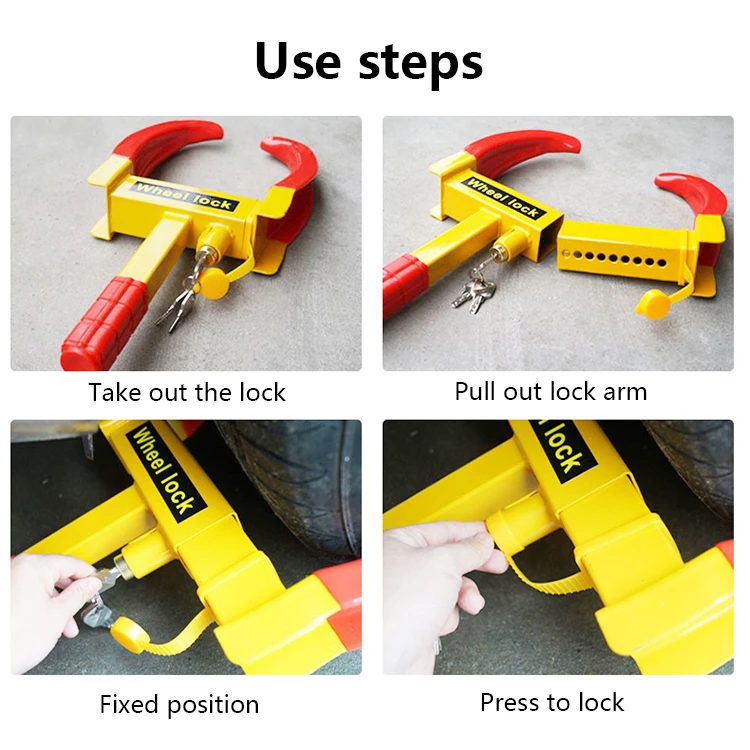 Use steps

Wheel lock

Take out the lock

Wheel lock

Pull out lock arm

Wheel lock

Fixed position

lock

Press to lock