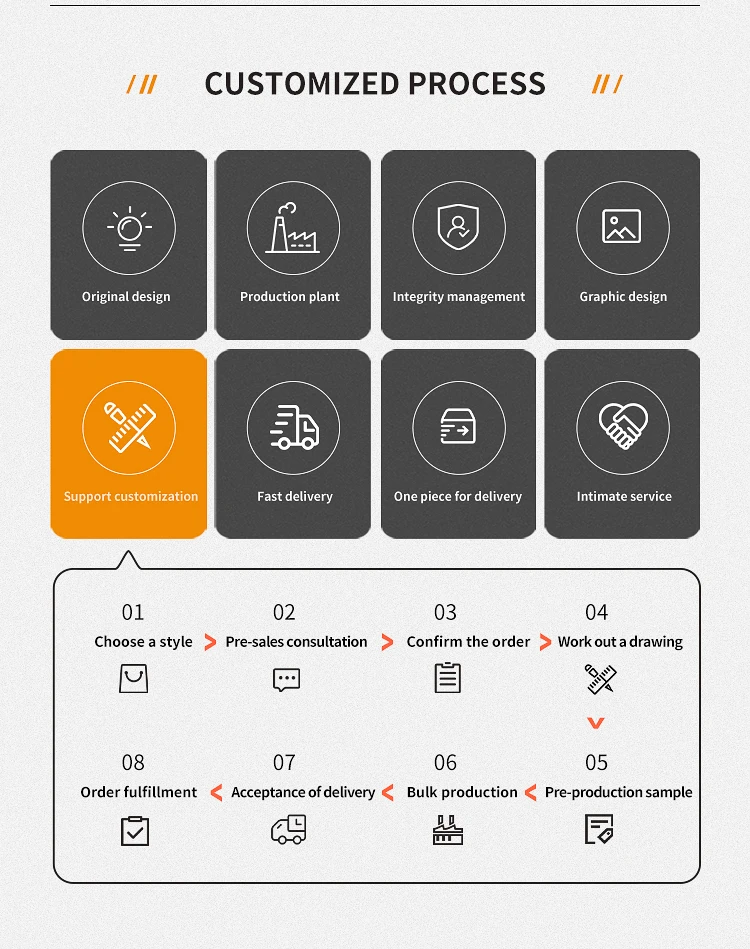 CUSTOMIZED PROCESS

Original design

Production plant

Integrity management

Graphic design

Support customization

Fast delivery

One piece for delivery

Intimate service

01
Choose a style

02
Pre-sales consultation

03
Confirm the order

04
Work out a drawing

08
Order fulfillment

07
Acceptance of delivery

06
Bulk production

05
Pre-production sample