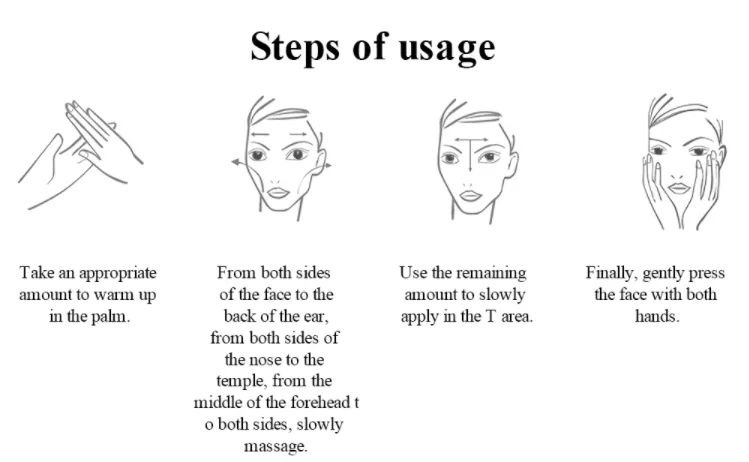 Steps of usage

Take an appropriate amount to warm up in the palm.

From both sides of the face to the back of the ear, from both sides of the nose to the temple, from the middle of the forehead t o both sides, slowly massage.

Use the remaining amount to slowly apply in the T area.

Finally, gently press the face with both hands.