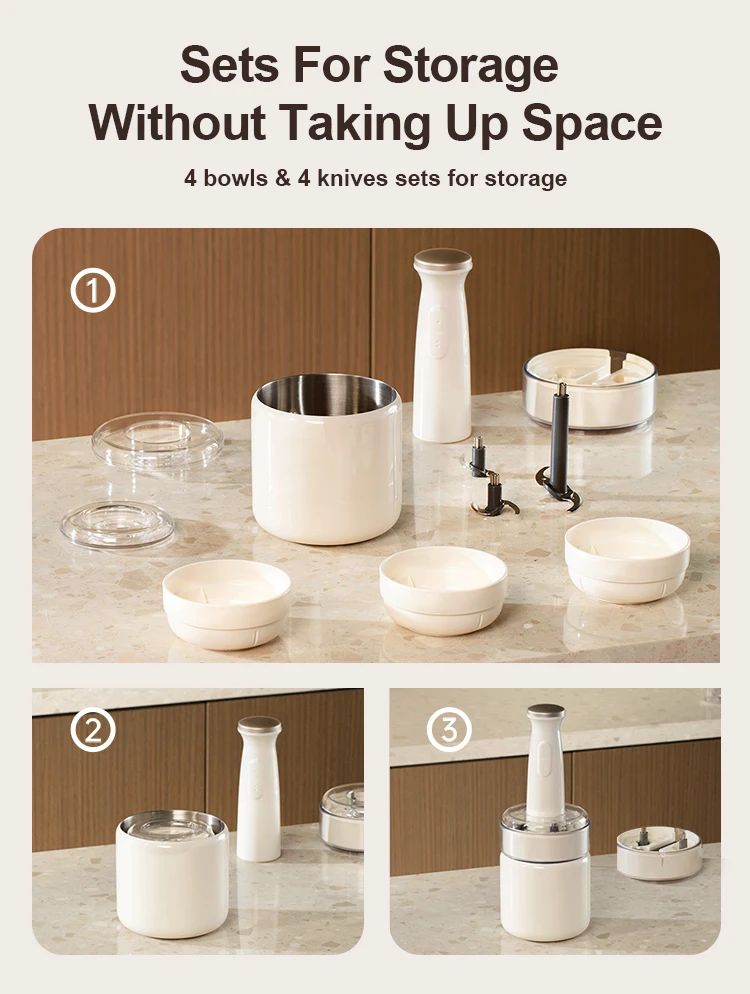 Sets For Storage
Without Taking Up Space

4 bowls & 4 knives sets for storage

①

②

③