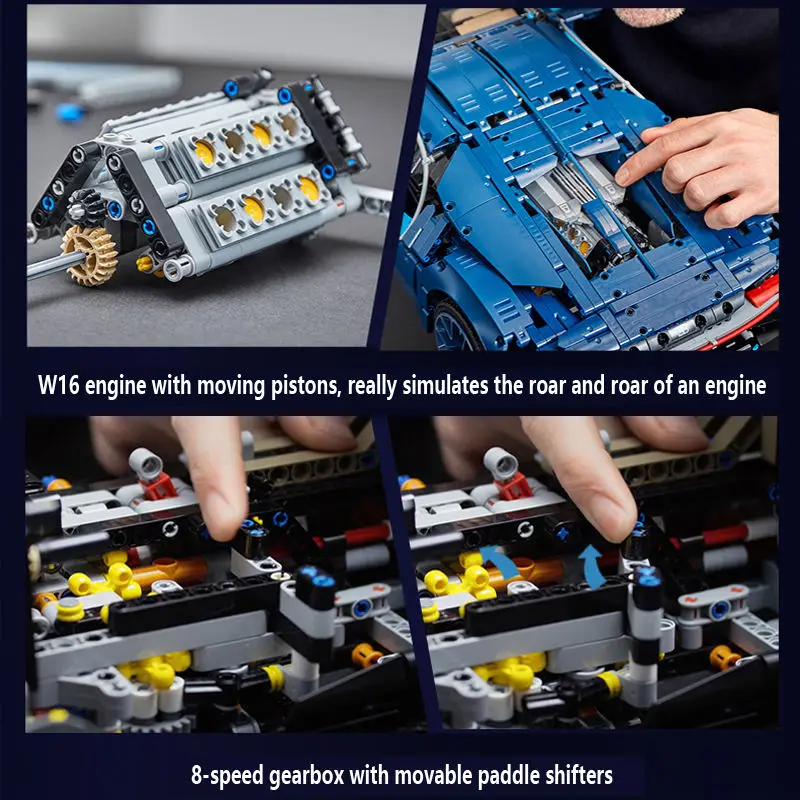 W16 engine with moving pistons, really simulates the roar and roar of an engine

8-speed gearbox with movable paddle shifters