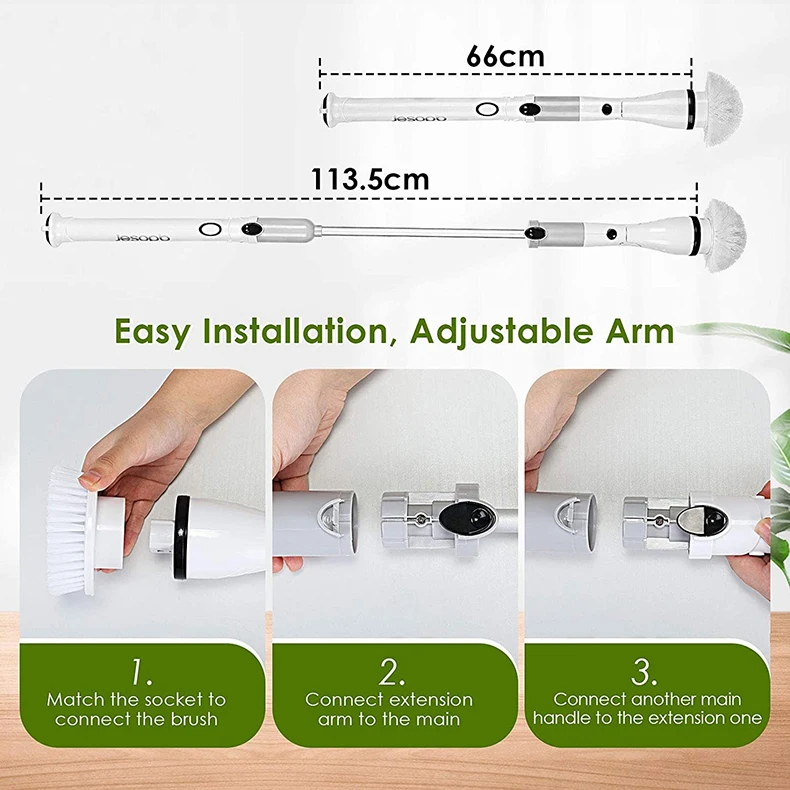 66cm

Jesopo

113.5cm

Jesopo

Easy Installation, Adjustable Arm

1.
Match the socket to connect the brush

2.
Connect extension arm to the main

3.
Connect another main handle to the extension one