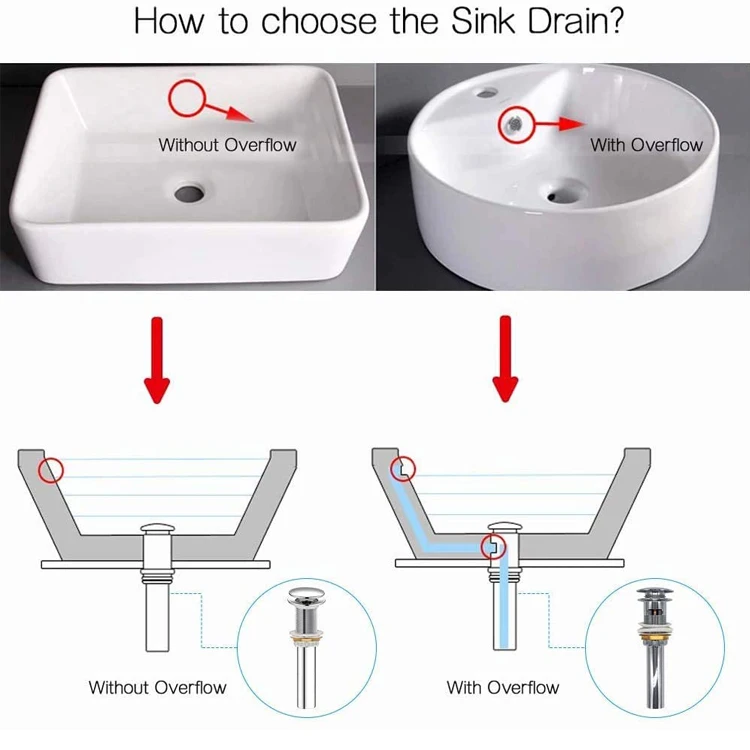 How to choose the Sink Drain?

Without Overflow

With Overflow

Without Overflow

With Overflow