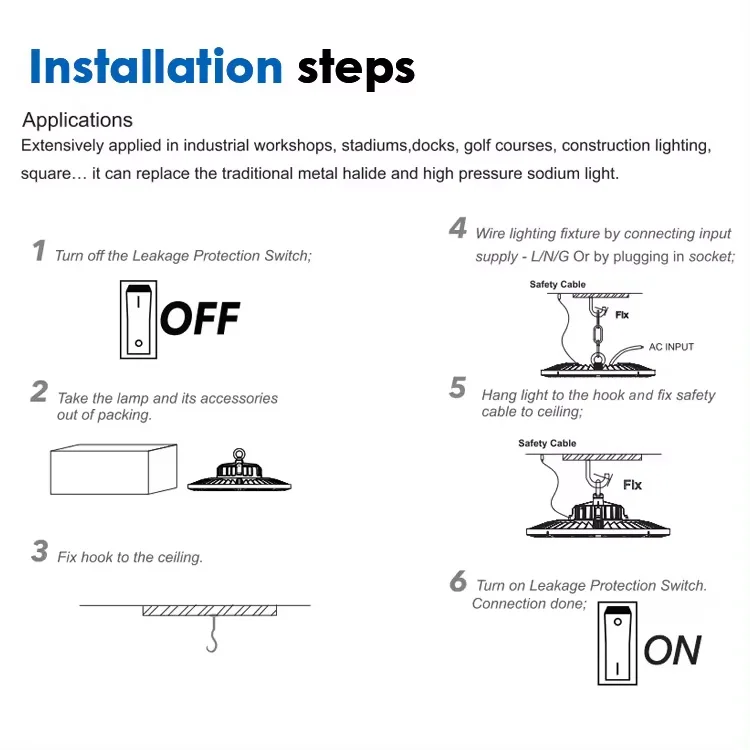 Installation steps

Applications
Extensively applied in industrial workshops, stadiums,docks, golf courses, construction lighting, square… it can replace the traditional metal halide and high pressure sodium light.

1 Turn off the Leakage Protection Switch;

OFF

2 Take the lamp and its accessories out of packing.

3 Fix hook to the ceiling.

4 Wire lighting fixture by connecting input supply - L/N/G Or by plugging in socket;

Safety Cable
Fix
AC INPUT

5 Hang light to the hook and fix safety cable to ceiling;

Safety Cable
Fix

6 Turn on Leakage Protection Switch. Connection done;

ON