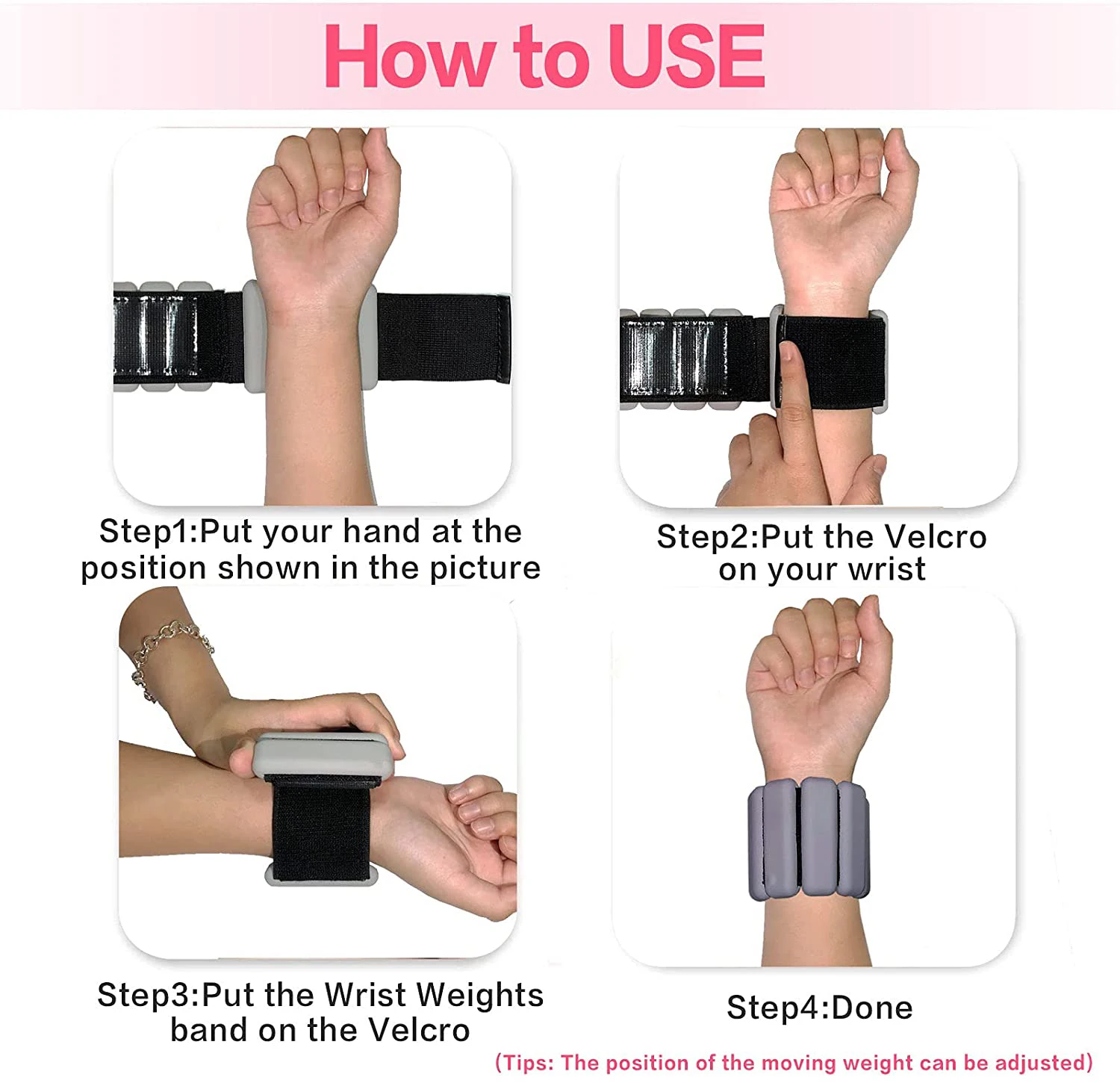 How to USE

Step1:Put your hand at the position shown in the picture

Step2:Put the Velcro on your wrist

Step3:Put the Wrist Weights band on the Velcro

Step4:Done

(Tips: The position of the moving weight can be adjusted)