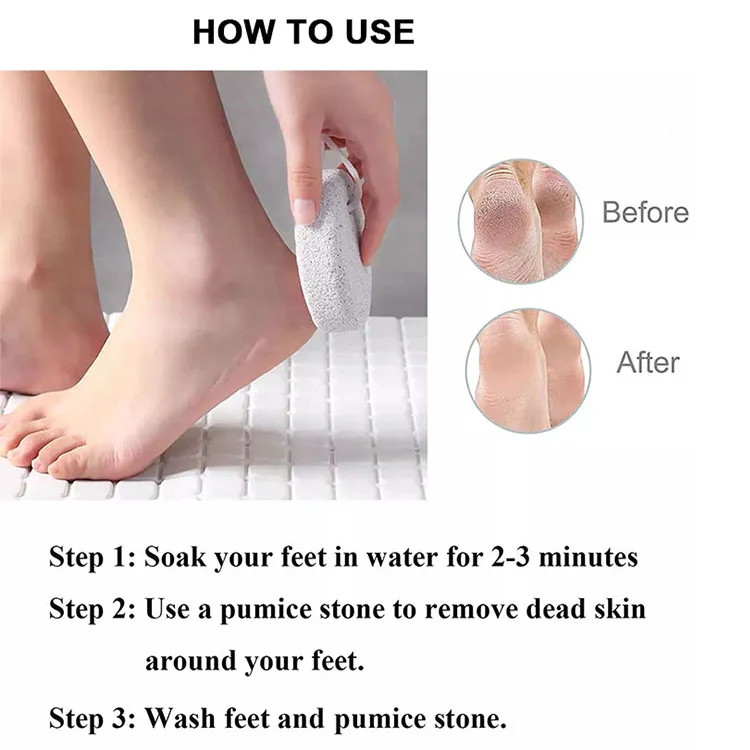 HOW TO USE

Before

After

Step 1: Soak your feet in water for 2-3 minutes

Step 2: Use a pumice stone to remove dead skin around your feet.

Step 3: Wash feet and pumice stone.