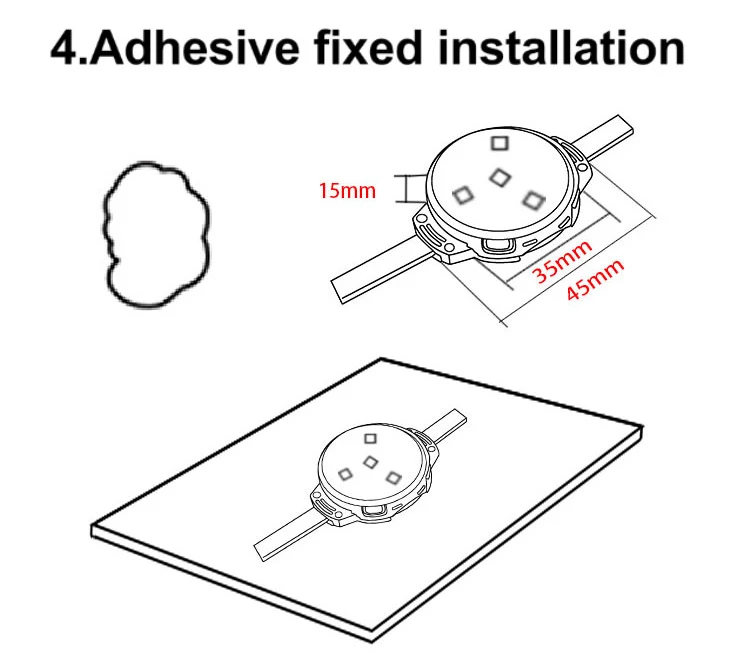 4.Adhesive fixed installation

15mm

35mm

45mm