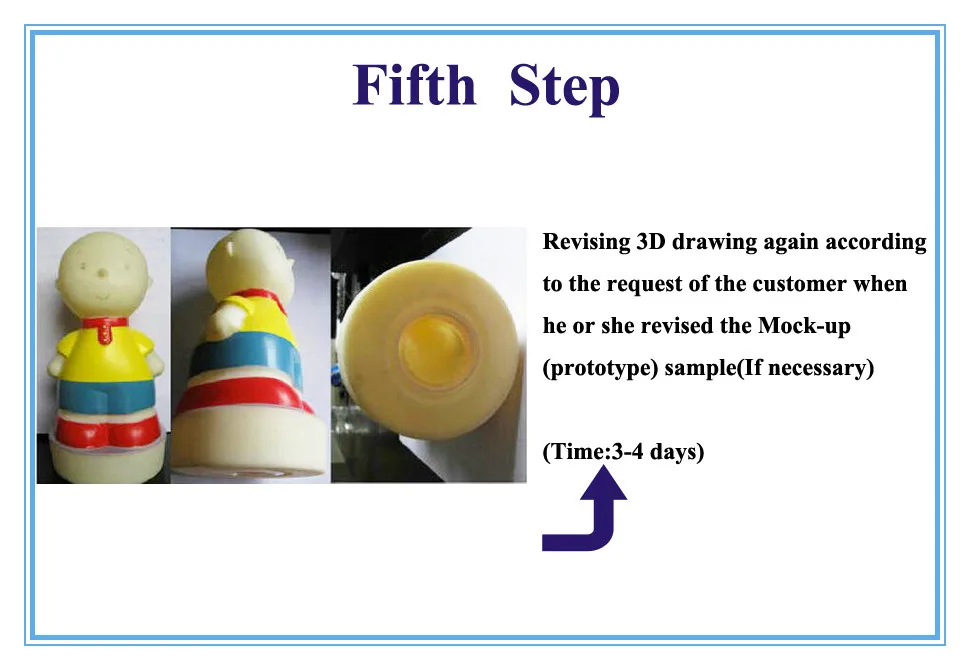 Fifth Step

Revising 3D drawing again according to the request of the customer when he or she revised the Mock-up (prototype) sample(If necessary)

(Time:3-4 days)