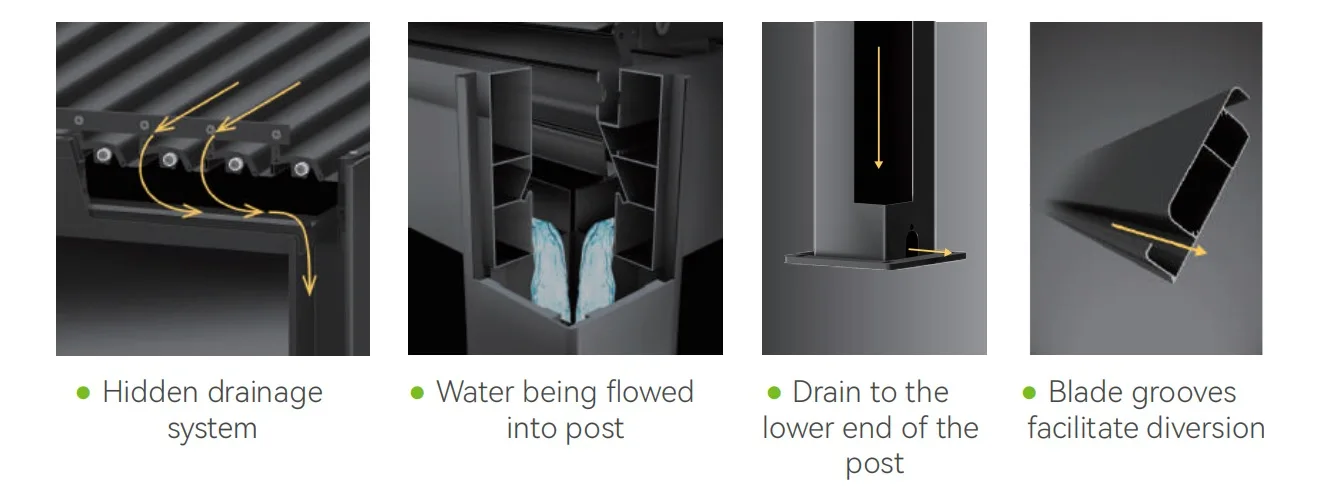 • Hidden drainage system

• Water being flowed into post

• Drain to the lower end of the post

• Blade grooves facilitate diversion