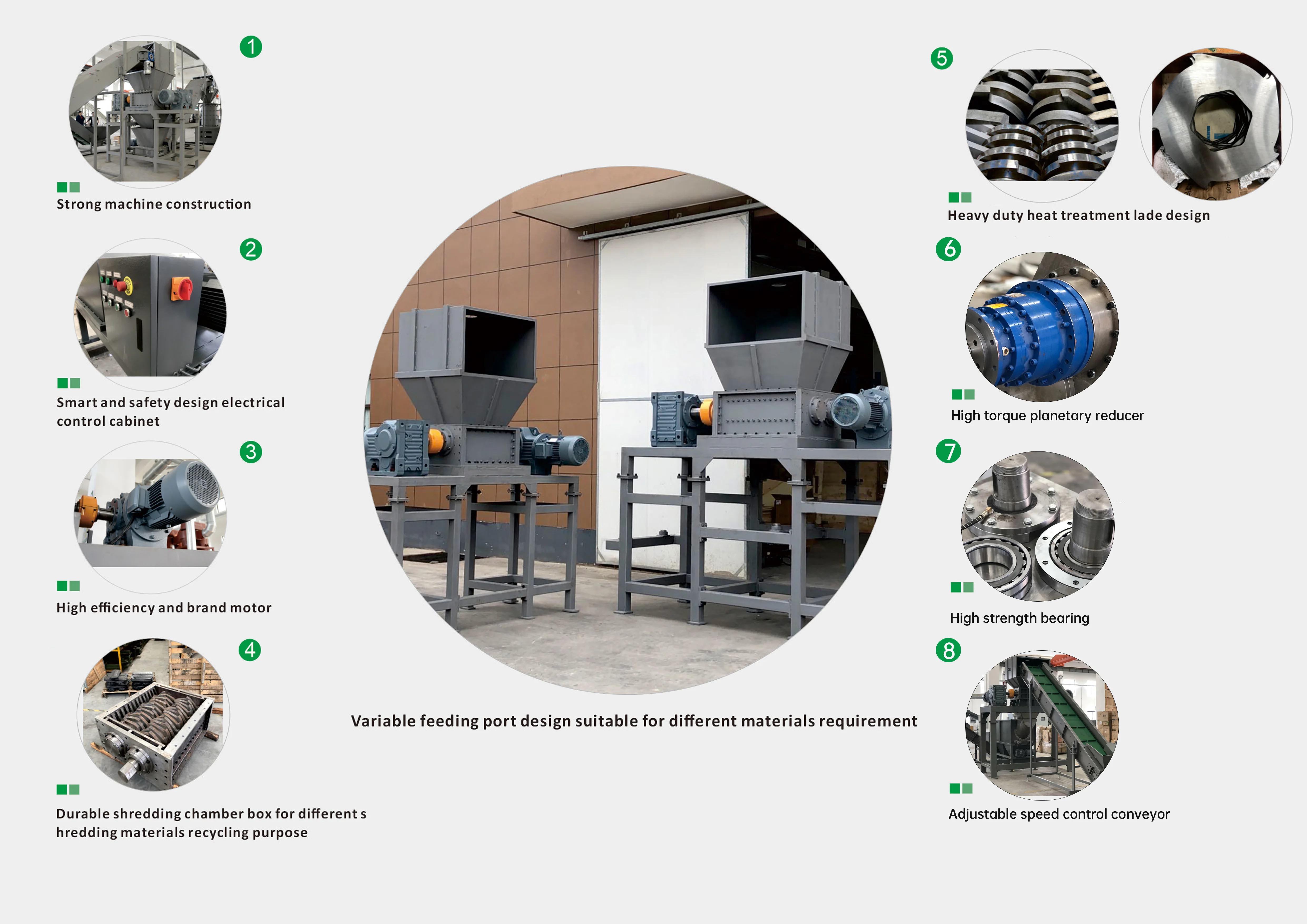 1

Strong machine construction

2

Smart and safety design electrical control cabinet

3

High efficiency and brand motor

4

Durable shredding chamber box for different s hredding materials recycling purpose

Variable feeding port design suitable for different materials requirement

5

Heavy duty heat treatment lade design

6

High torque planetary reducer

7

High strength bearing

8

Adjustable speed control conveyor