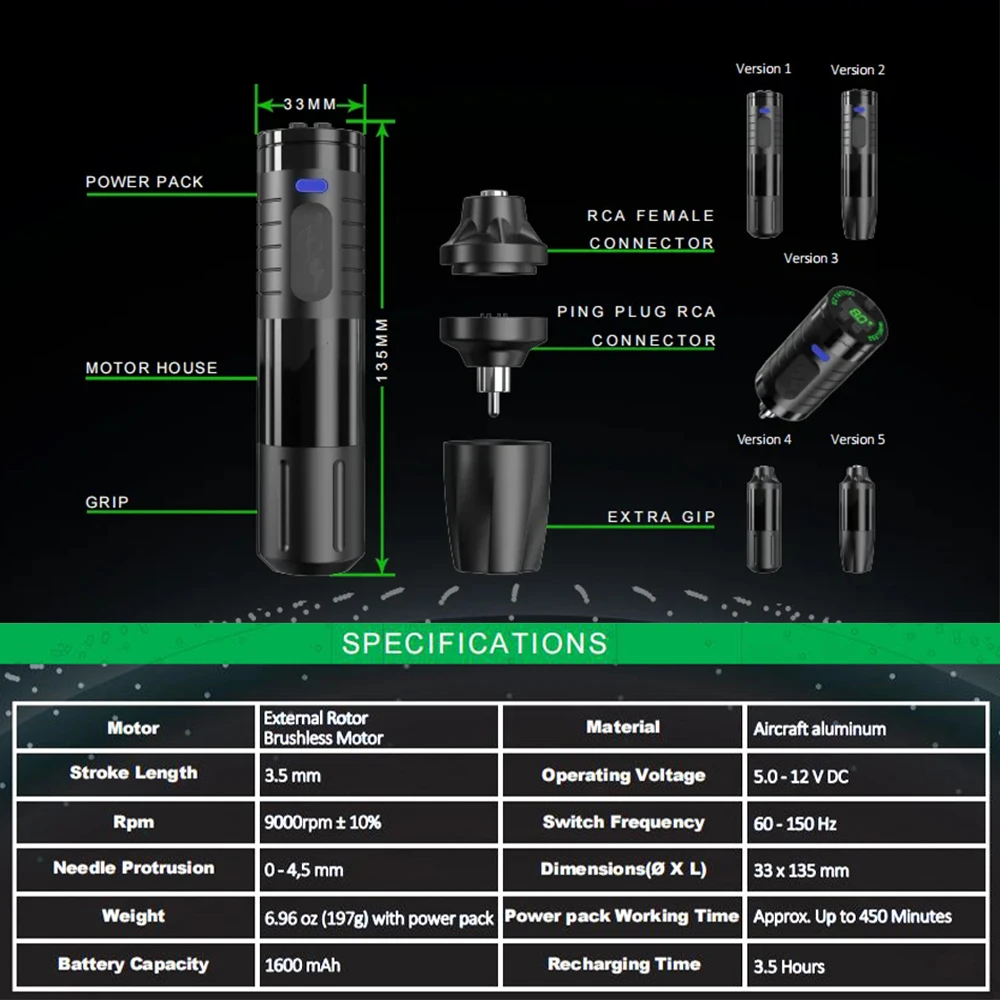 33MM

POWER PACK

MOTOR HOUSE

GRIP

135MM

RCA FEMALE CONNECTOR

PING PLUG RCA CONNECTOR

EXTRA GIP

Version 1
Version 2
Version 3
Version 4
Version 5

SPECIFICATIONS

| Motor | External Rotor Brushless Motor | Material | Aircraft aluminum |
|---|---|---|---|
| Stroke Length | 3.5 mm | Operating Voltage | 5.0 - 12 V DC |
| Rpm | 9000rpm ± 10% | Switch Frequency | 60 - 150 Hz |
| Needle Protrusion | 0 - 4,5 mm | Dimensions(Ø X L) | 33 x 135 mm |
| Weight | 6.96 oz (197g) with power pack | Power pack Working Time | Approx. Up to 450 Minutes |
| Battery Capacity | 1600 mAh | Recharging Time | 3.5 Hours |