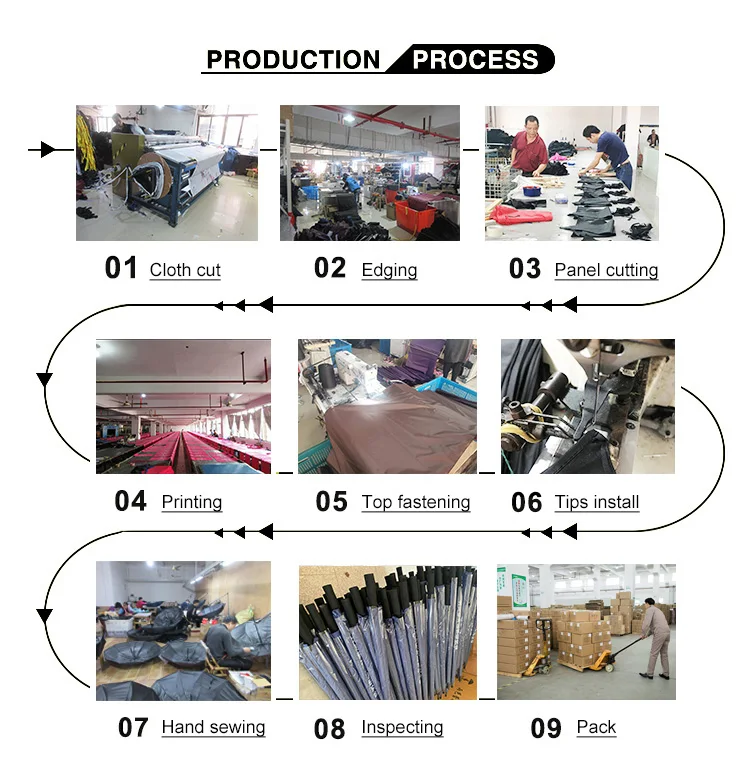 PRODUCTION PROCESS

01 Cloth cut

02 Edging

03 Panel cutting

04 Printing

05 Top fastening

06 Tips install

07 Hand sewing

08 Inspecting

09 Pack