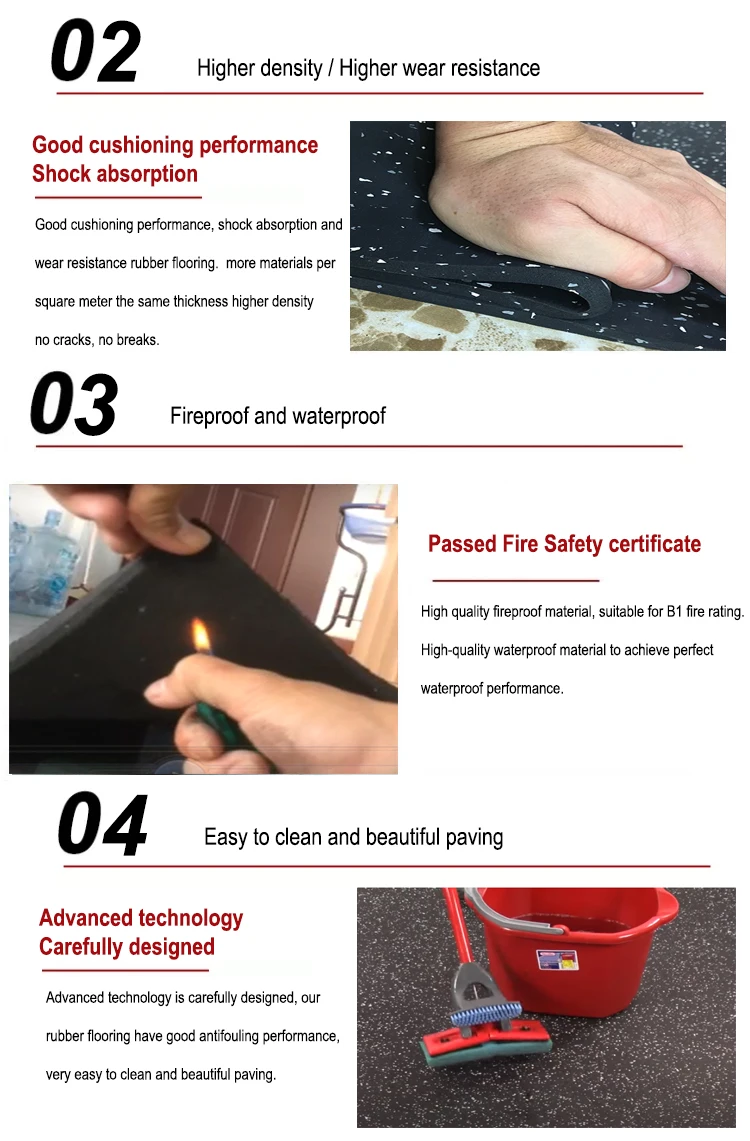 02

Higher density / Higher wear resistance

Good cushioning performance
Shock absorption

Good cushioning performance, shock absorption and wear resistance rubber flooring. more materials per square meter the same thickness higher density no cracks, no breaks.

03

Fireproof and waterproof

Passed Fire Safety certificate

High quality fireproof material, suitable for B1 fire rating. High-quality waterproof material to achieve perfect waterproof performance.

04

Easy to clean and beautiful paving

Advanced technology
Carefully designed

Advanced technology is carefully designed, our rubber flooring have good antifouling performance, very easy to clean and beautiful paving.