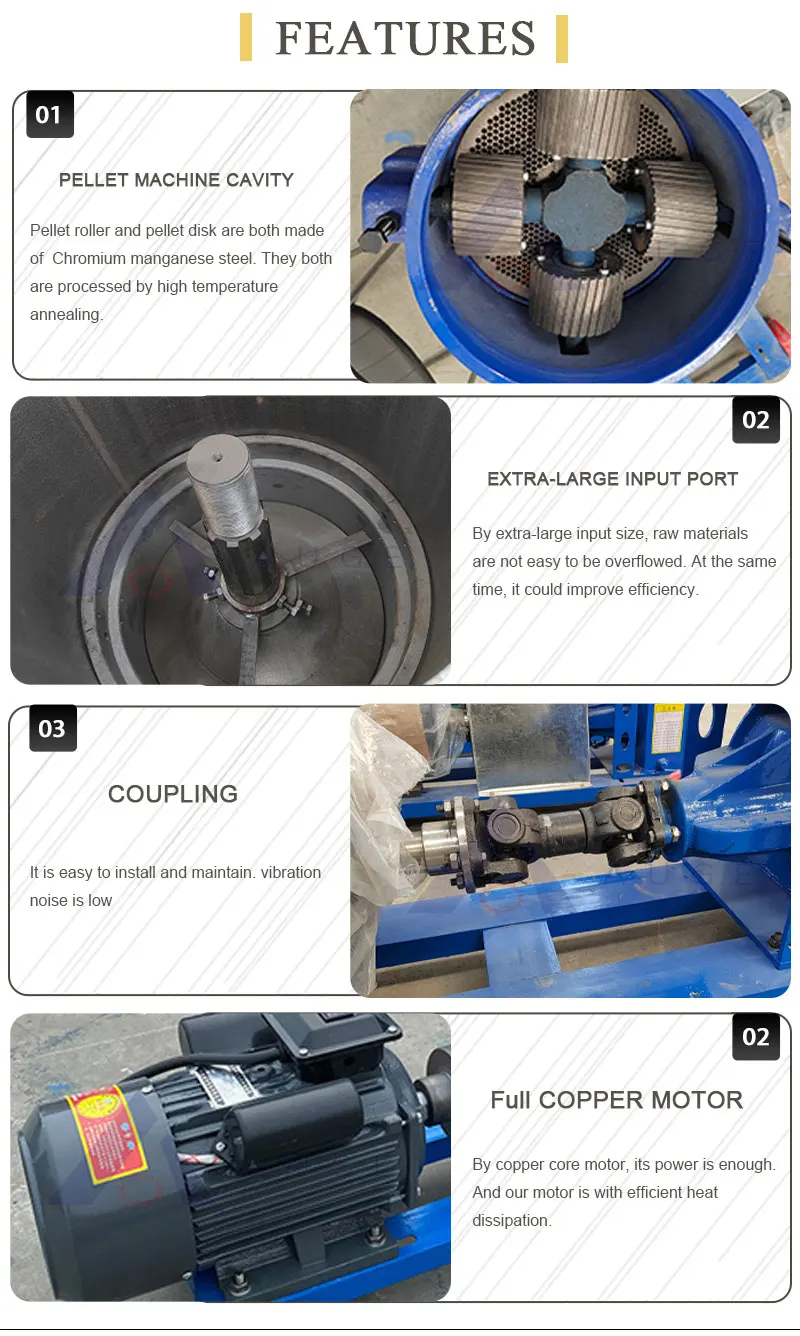 FEATURES

01

PELLET MACHINE CAVITY

Pellet roller and pellet disk are both made of Chromium manganese steel. They both are processed by high temperature annealing.

02

EXTRA-LARGE INPUT PORT

By extra-large input size, raw materials are not easy to be overflowed. At the same time, it could improve efficiency.

03

COUPLING

It is easy to install and maintain. vibration noise is low

02

Full COPPER MOTOR

By copper core motor, its power is enough. And our motor is with efficient heat dissipation.