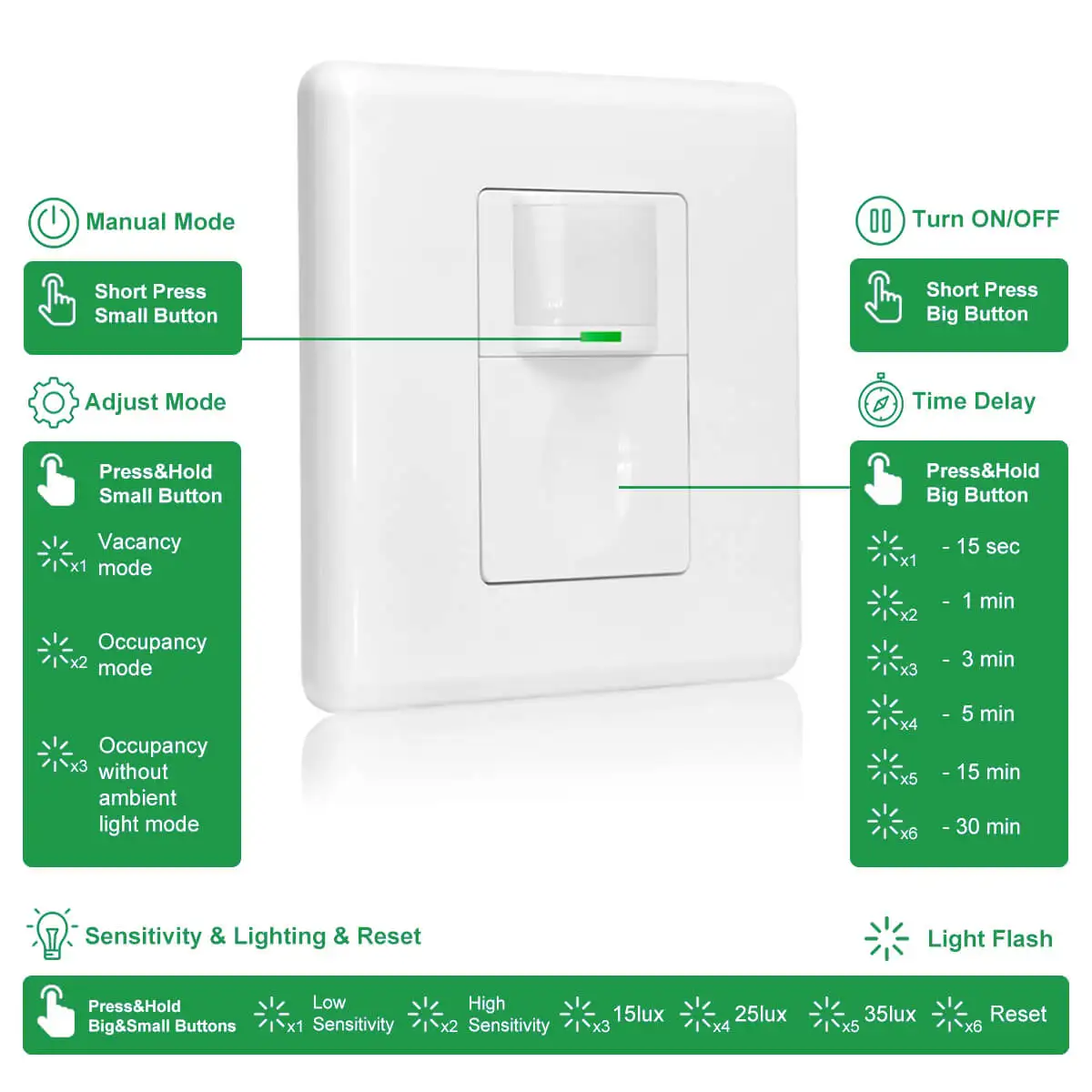 Manual Mode

Short Press Small Button

Adjust Mode

Press&Hold Small Button

x1 Vacancy mode

x2 Occupancy mode

x3 Occupancy without ambient light mode

Turn ON/OFF

Short Press Big Button

Time Delay

Press&Hold Big Button

x1 - 15 sec

x2 - 1 min

x3 - 3 min

x4 - 5 min

x5 - 15 min

x6 - 30 min

Sensitivity & Lighting & Reset

Light Flash

Press&Hold Big&Small Buttons

x1 Low Sensitivity

x2 High Sensitivity

x3 15lux

x4 25lux

x5 35lux

x6 Reset