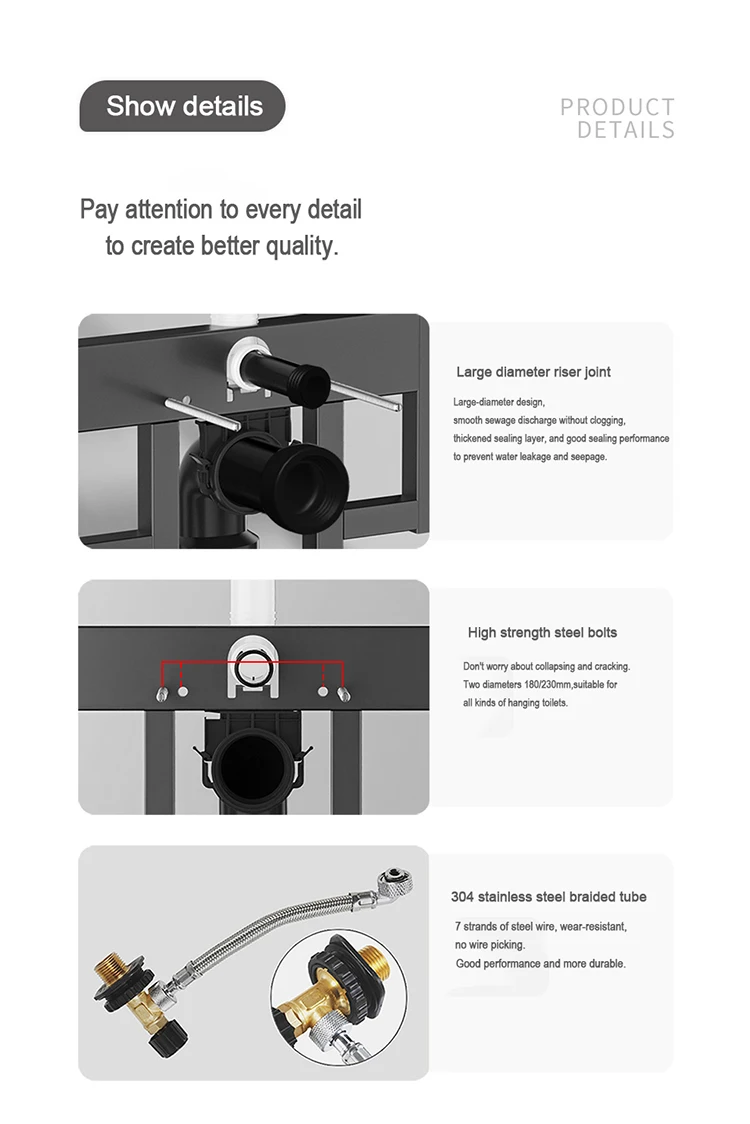 Show details

PRODUCT DETAILS

Pay attention to every detail to create better quality.

Large diameter riser joint

Large-diameter design,
smooth sewage discharge without clogging,
thickened sealing layer, and good sealing performance
to prevent water leakage and seepage.

High strength steel bolts

Don't worry about collapsing and cracking.
Two diameters 180/230mm,suitable for
all kinds of hanging toilets.

304 stainless steel braided tube

7 strands of steel wire, wear-resistant,
no wire picking.
Good performance and more durable.